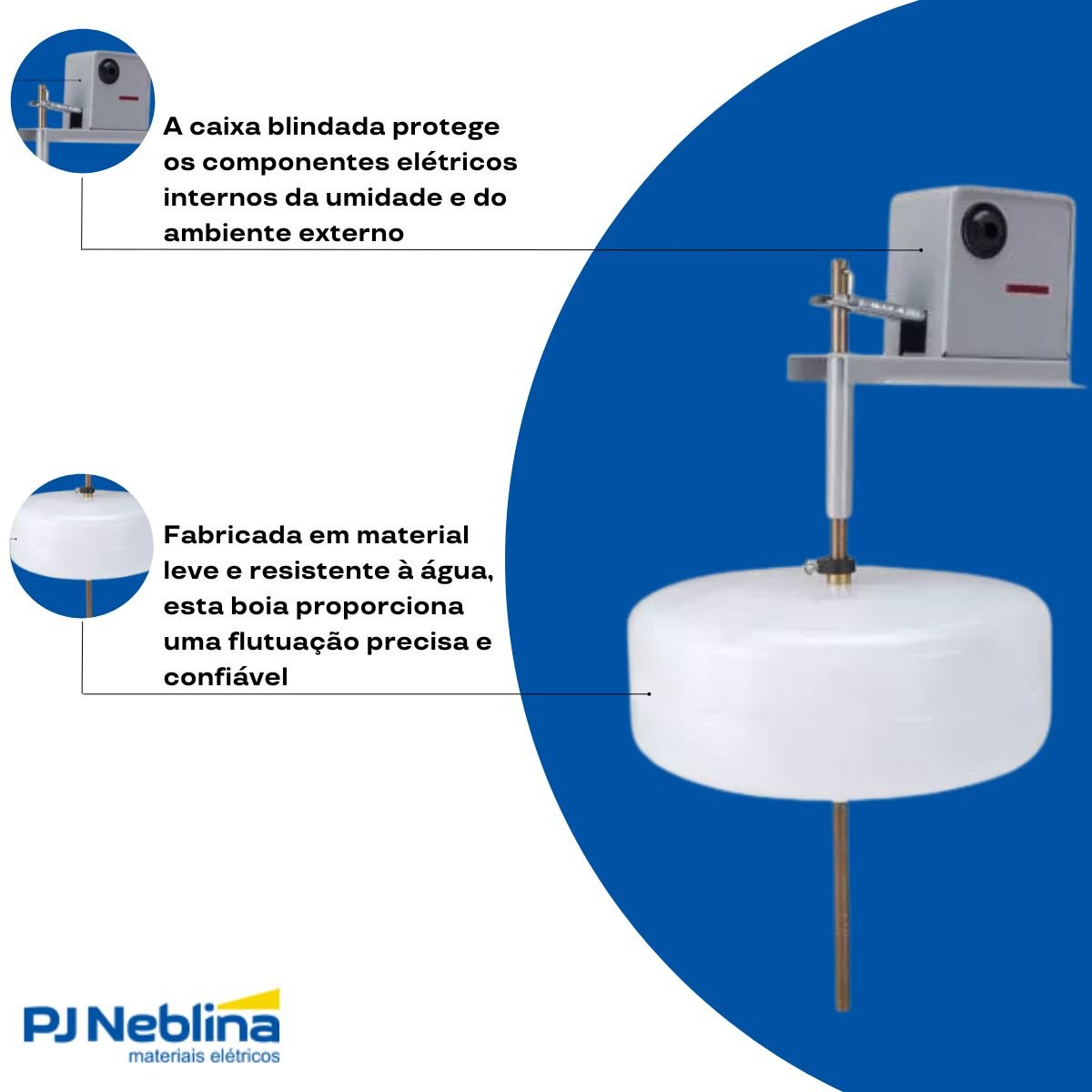 A caixa blindada protege os componentes elétricos internos da umidade e do ambiente externo

Fabricada em material leve e resistente à água, esta boia proporciona uma flutuação precisa e confiável

PJ Neblina
materiais elétricos