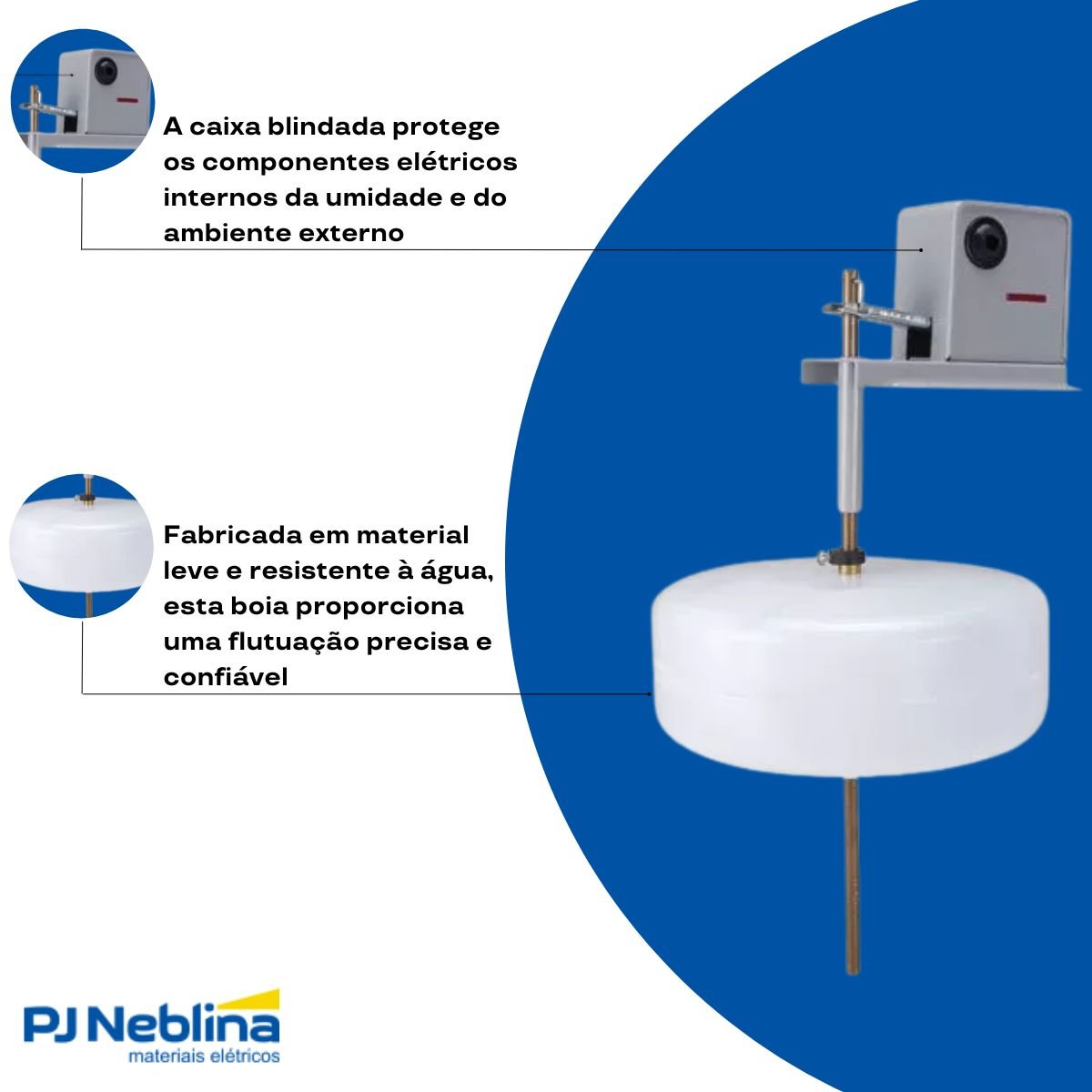 A caixa blindada protege os componentes elétricos internos da umidade e do ambiente externo

Fabricada em material leve e resistente à água, esta boia proporciona uma flutuação precisa e confiável

PJ Neblina
materiais elétricos