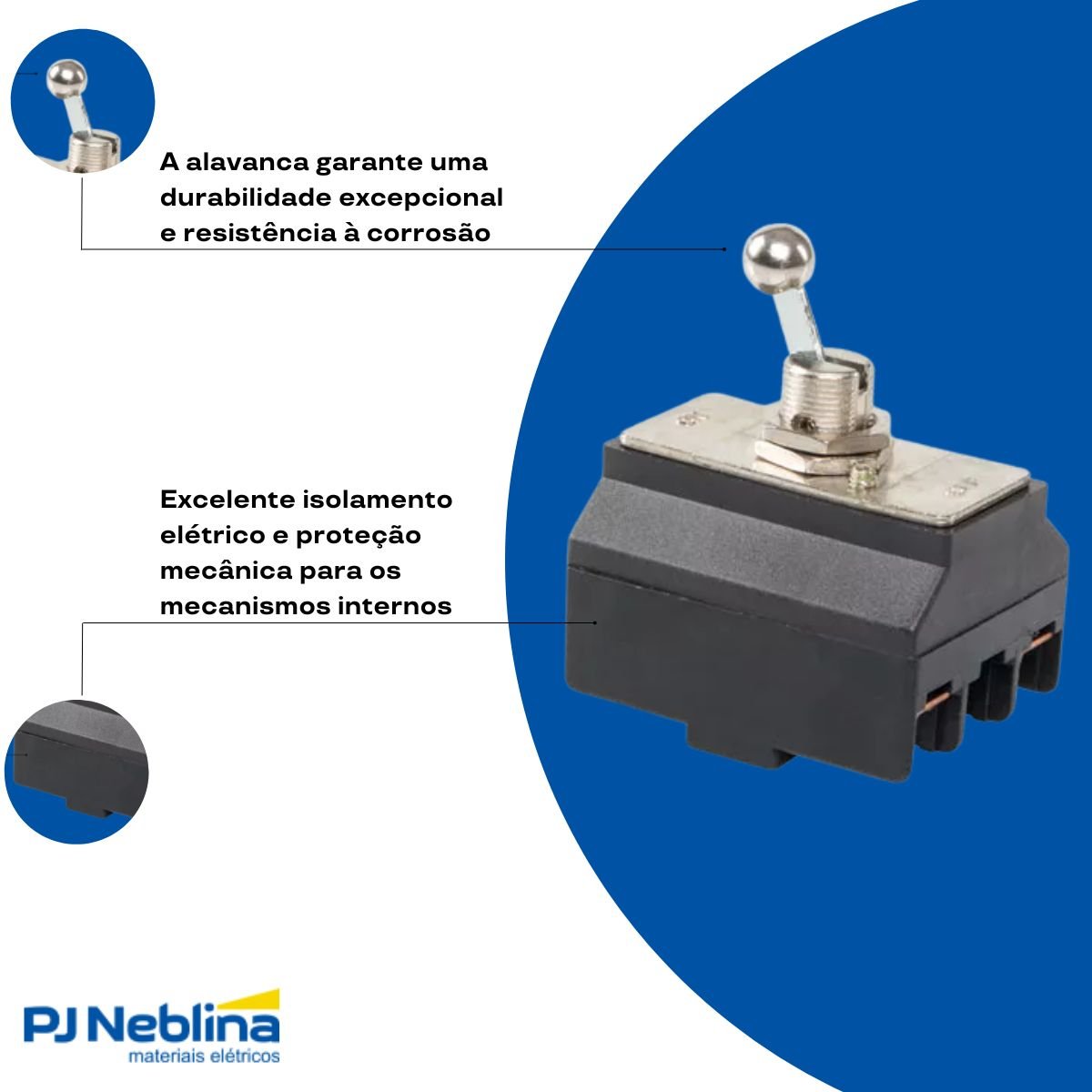 A alavanca garante uma durabilidade excepcional e resistência à corrosão

Excelente isolamento elétrico e proteção mecânica para os mecanismos internos

PJ Neblina
materiais elétricos