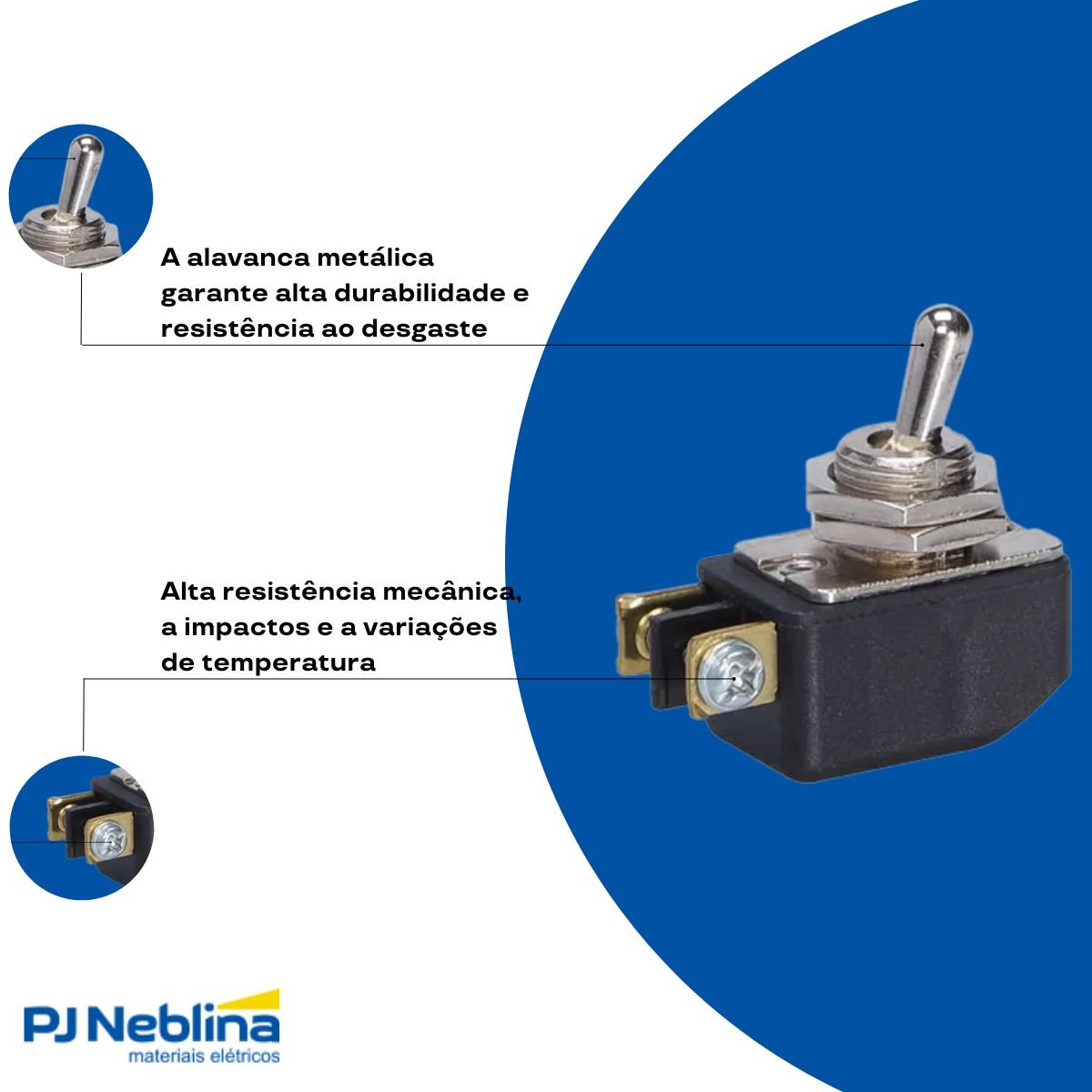 A alavanca metálica garante alta durabilidade e resistência ao desgaste

Alta resistência mecânica, a impactos e a variações de temperatura

PJ Neblina
materiais elétricos