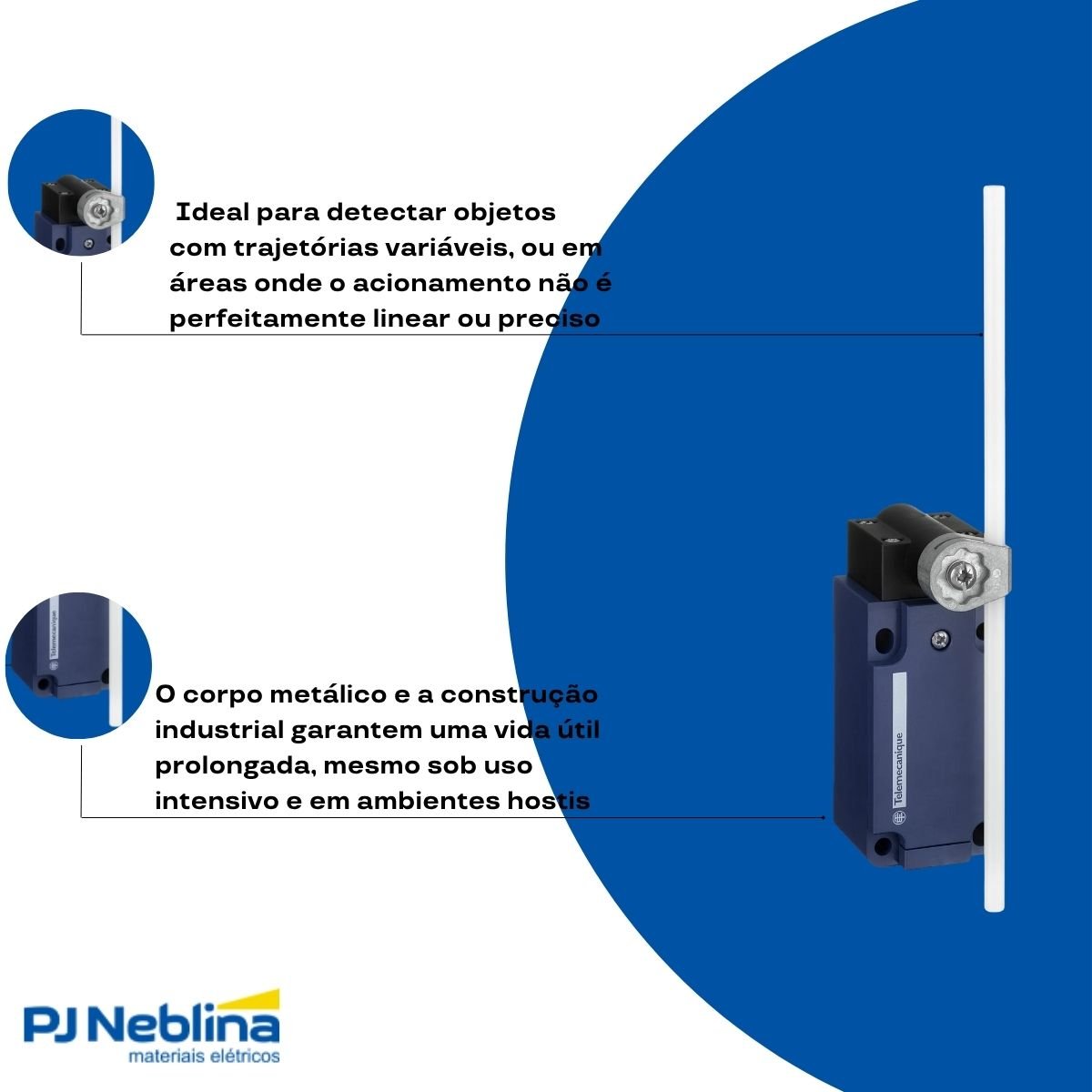 Ideal para detectar objetos com trajetórias variáveis, ou em áreas onde o acionamento não é perfeitamente linear ou preciso

Telemecanique

O corpo metálico e a construção industrial garantem uma vida útil prolongada, mesmo sob uso intensivo e em ambientes hostis

Telemecanique

PJ Neblina
materiais elétricos