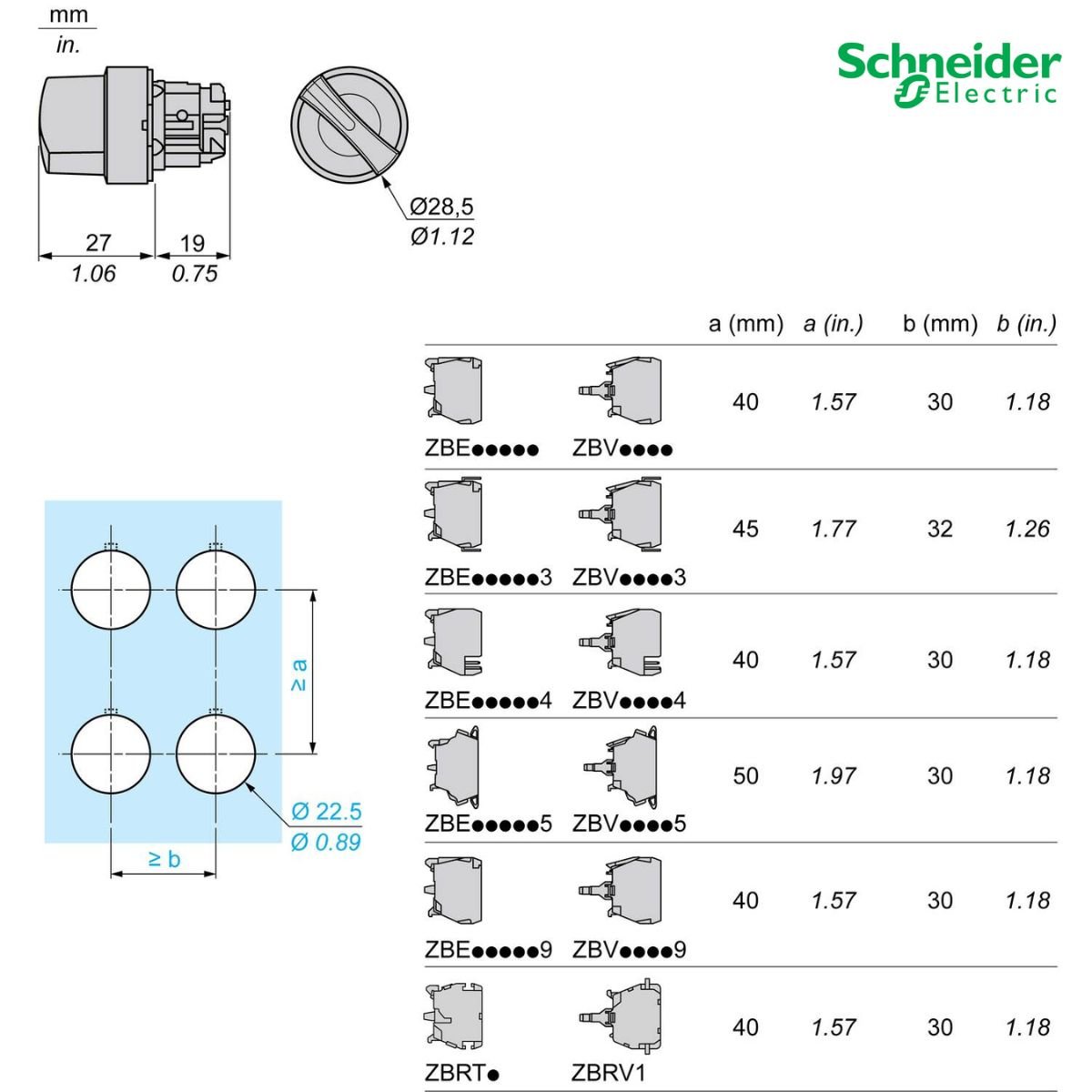 mm
in.

Schneider Electric

27
1.06
19
0.75

Ø28,5
Ø1.12

≥ a
≥ b
Ø 22.5
Ø 0.89

| | | a (mm) | a (in.) | b (mm) | b (in.) |
|---|---|---|---|---|---|
| ZBE●●●●● | ZBV●●●● | 40 | 1.57 | 30 | 1.18 |
| ZBE●●●●●3 | ZBV●●●●3 | 45 | 1.77 | 32 | 1.26 |
| ZBE●●●●●4 | ZBV●●●●4 | 40 | 1.57 | 30 | 1.18 |
| ZBE●●●●●5 | ZBV●●●●5 | 50 | 1.97 | 30 | 1.18 |
| ZBE●●●●●9 | ZBV●●●●9 | 40 | 1.57 | 30 | 1.18 |
| ZBRT● | ZBRV1 | 40 | 1.57 | 30 | 1.18 |