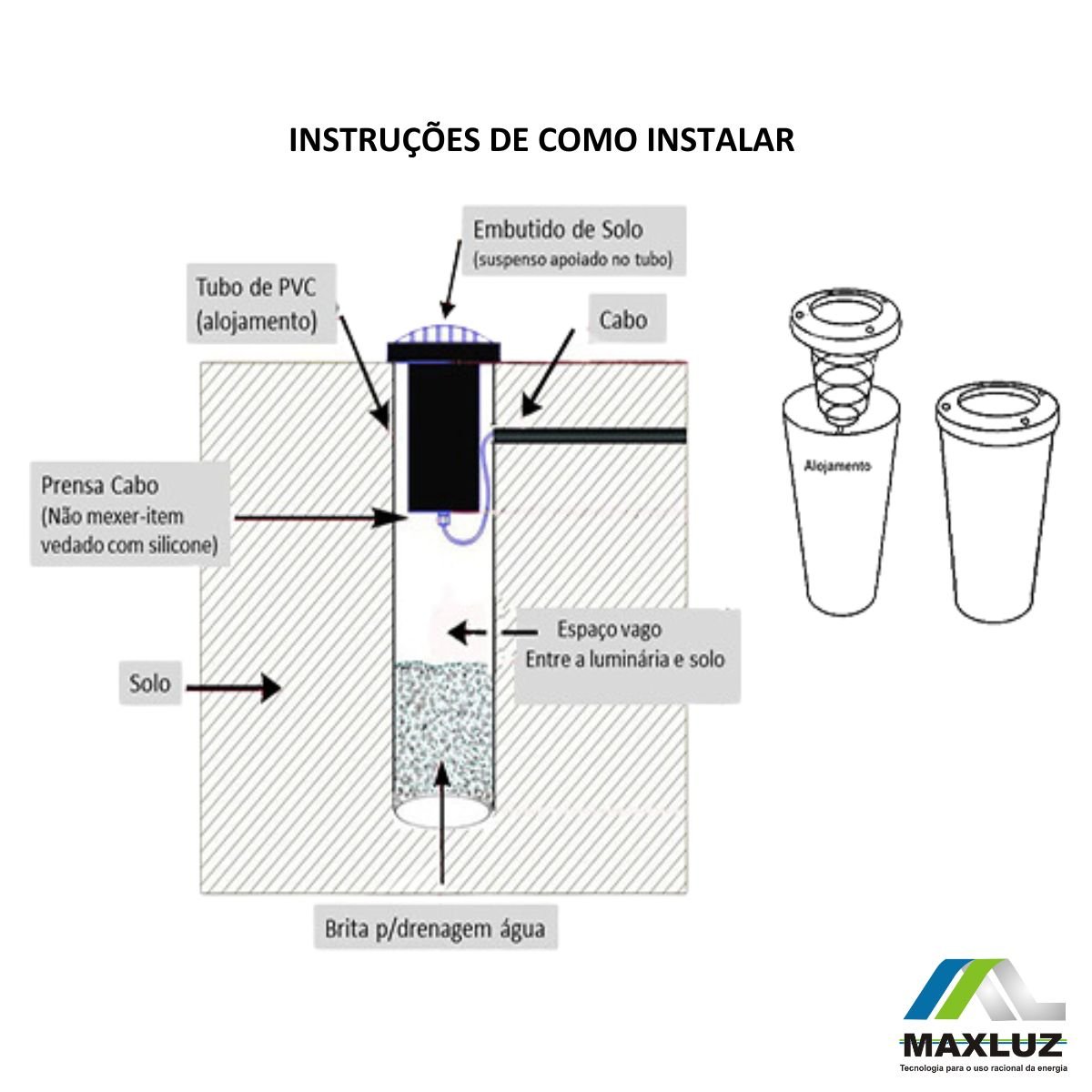 INSTRUÇÕES DE COMO INSTALAR

Embutido de Solo
(suspenso apoiado no tubo)

Tubo de PVC
(alojamento)

Cabo

Prensa Cabo
(Não mexer-item vedado com silicone)

Espaço vago
Entre a luminária e solo

Solo

Brita p/drenagem água

Alojamento

MAXLUZ
Tecnologia para o uso racional da energia