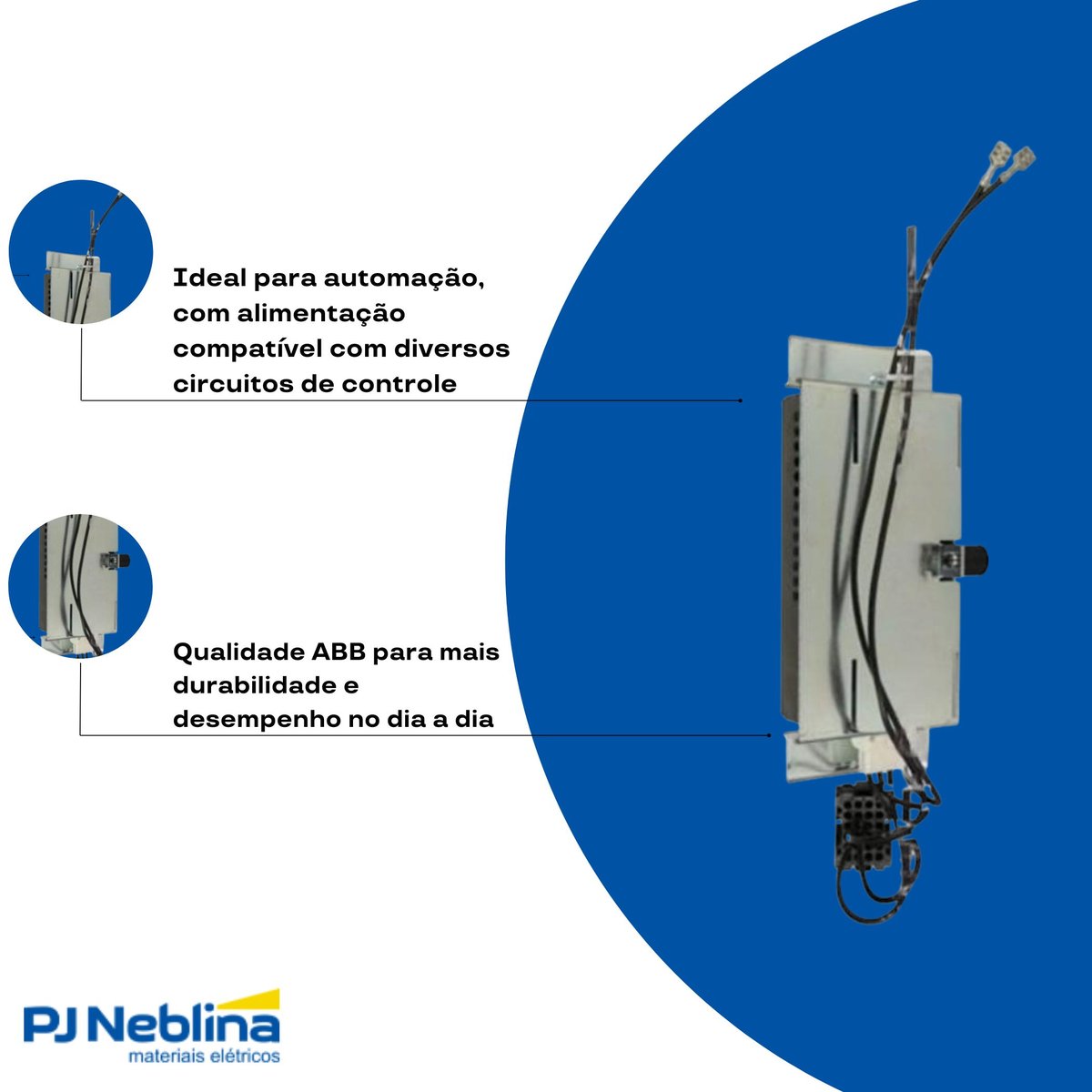 Ideal para automação, com alimentação compatível com diversos circuitos de controle

Qualidade ABB para mais durabilidade e desempenho no dia a dia

PJ Neblina
materiais elétricos