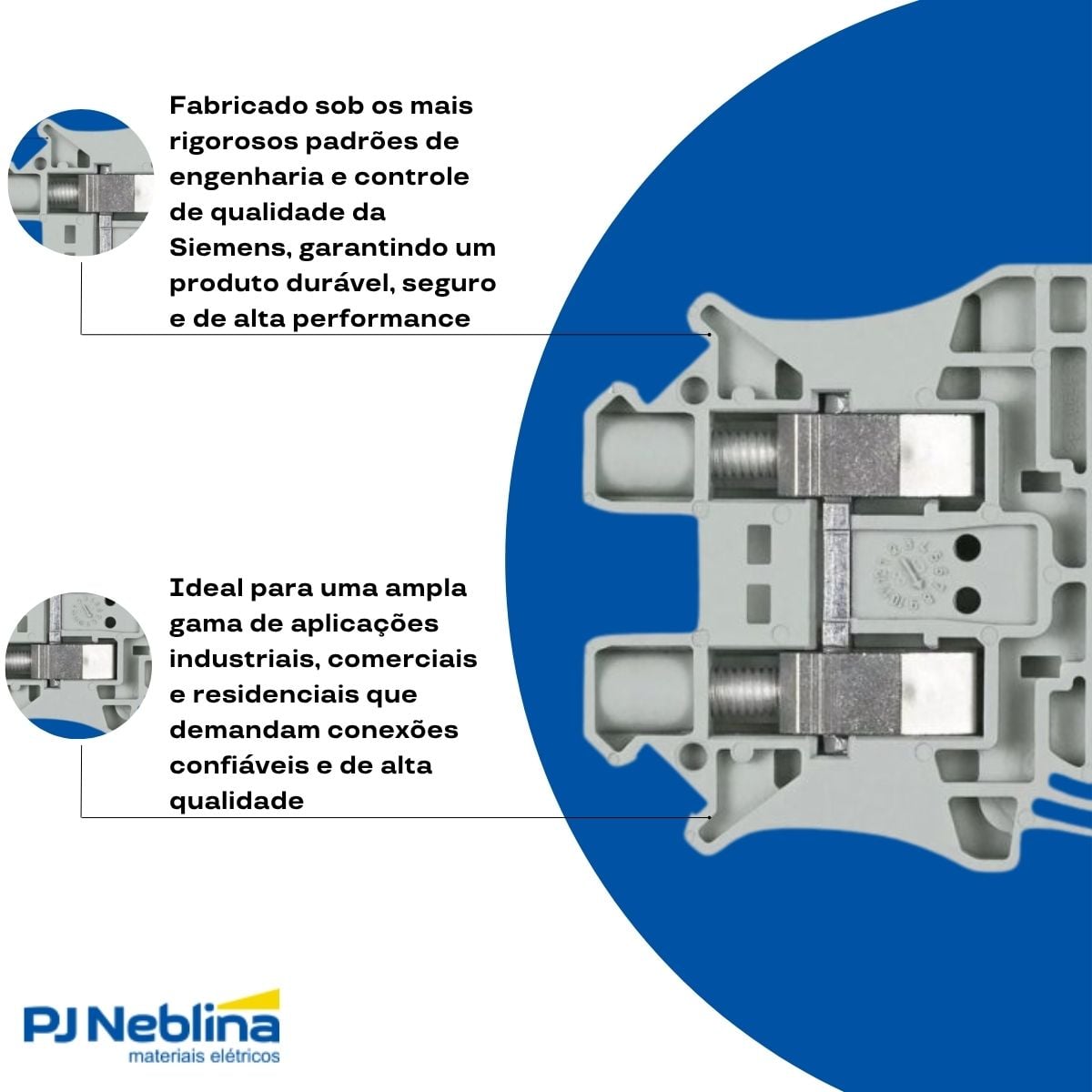 Fabricado sob os mais rigorosos padrões de engenharia e controle de qualidade da Siemens, garantindo um produto durável, seguro e de alta performance

Ideal para uma ampla gama de aplicações industriais, comerciais e residenciais que demandam conexões confiáveis e de alta qualidade

PJ Neblina
materiais elétricos