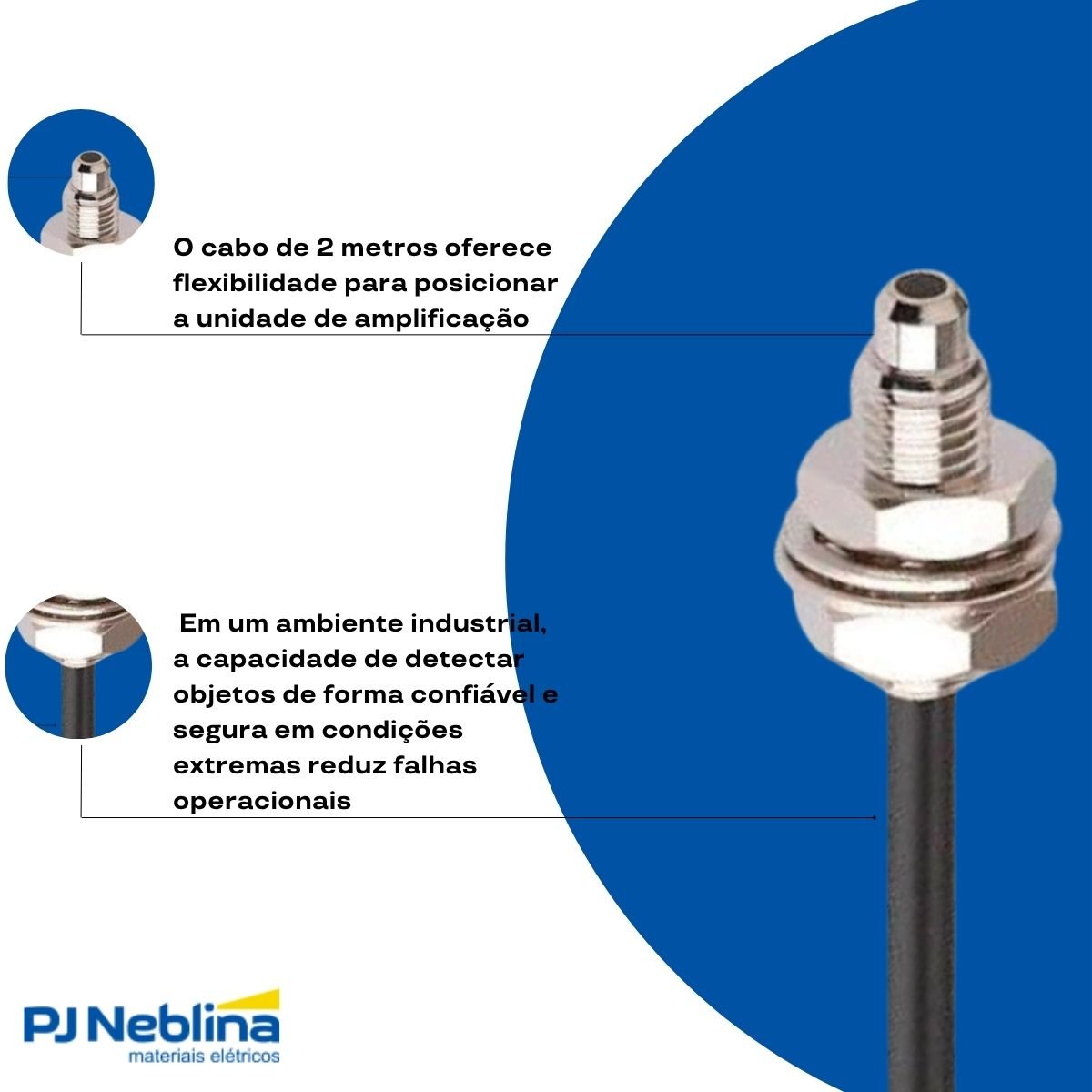 O cabo de 2 metros oferece flexibilidade para posicionar a unidade de amplificação

Em um ambiente industrial, a capacidade de detectar objetos de forma confiável e segura em condições extremas reduz falhas operacionais

PJ Neblina
materiais elétricos