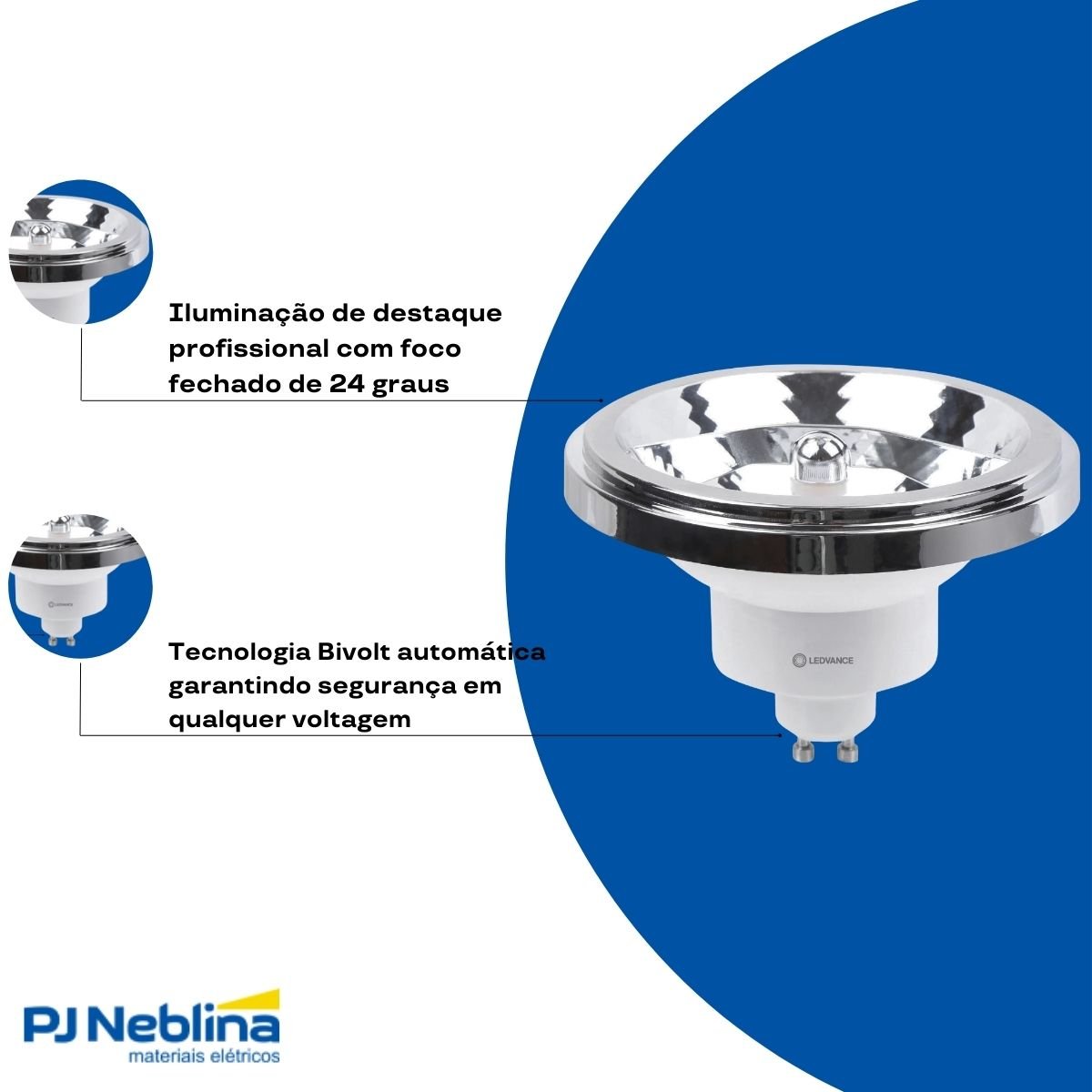 Iluminação de destaque profissional com foco fechado de 24 graus

LEDVANCE

Tecnologia Bivolt automática garantindo segurança em qualquer voltagem

LEDVANCE

PJ Neblina
materiais elétricos