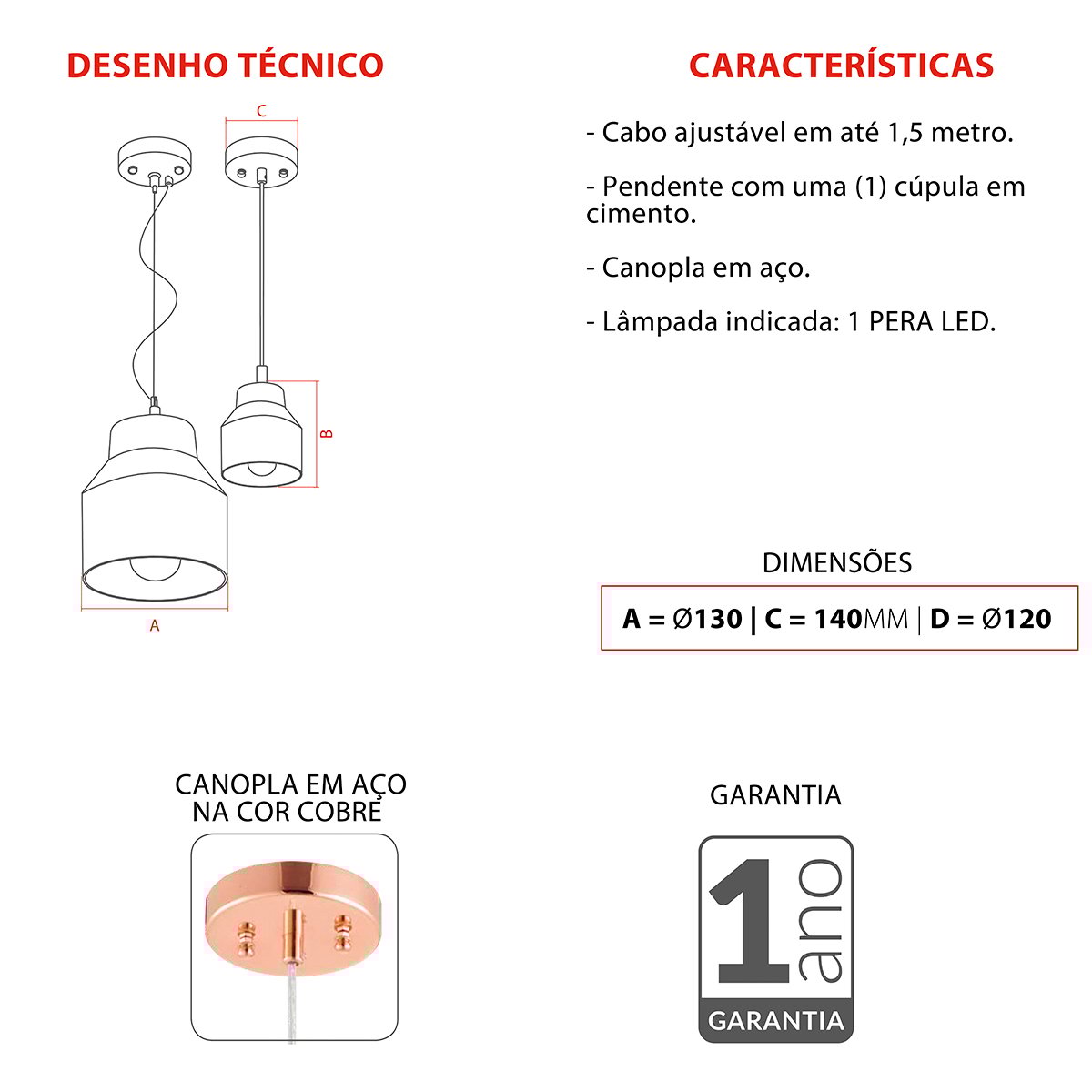 DESENHO TÉCNICO

C

B

A

CARACTERÍSTICAS

- Cabo ajustável em até 1,5 metro.

- Pendente com uma (1) cúpula em cimento.

- Canopla em aço.

- Lâmpada indicada: 1 PERA LED.

DIMENSÕES

A = Ø130 | C = 140MM | D = Ø120

CANOPLA EM AÇO NA COR COBRE

GARANTIA

1 ano

GARANTIA