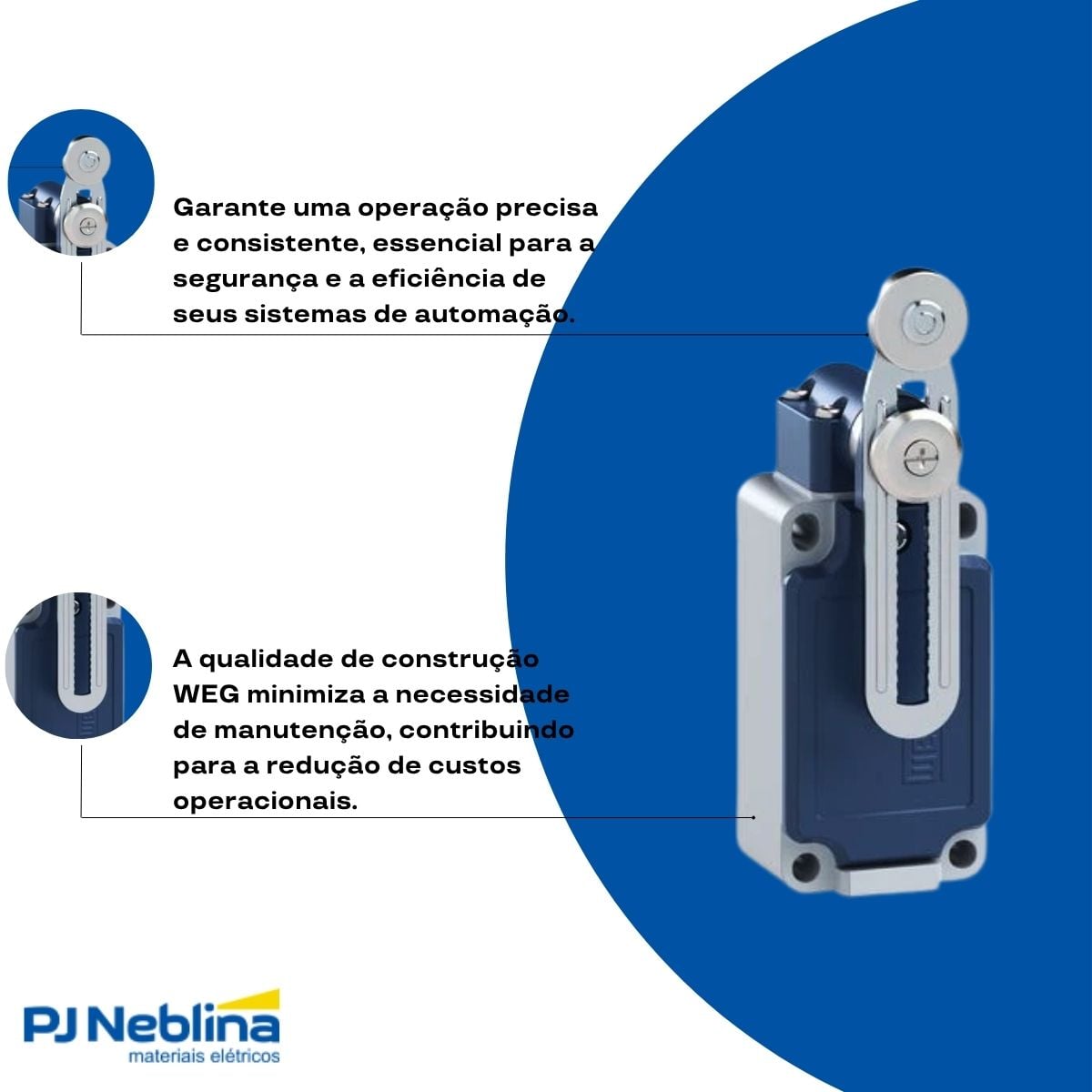 Garante uma operação precisa e consistente, essencial para a segurança e a eficiência de seus sistemas de automação.

A qualidade de construção WEG minimiza a necessidade de manutenção, contribuindo para a redução de custos operacionais.

PJ Neblina
materiais elétricos