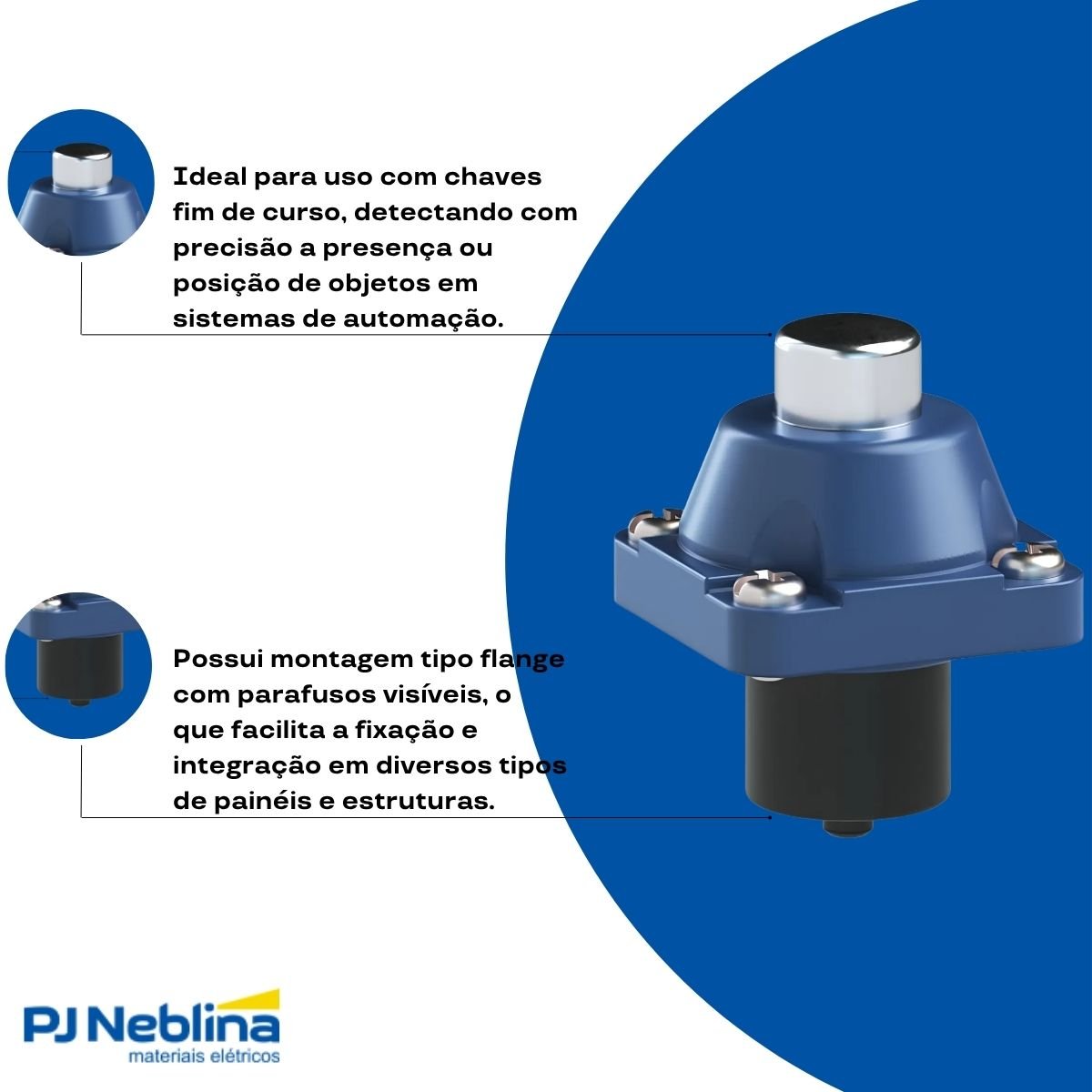 Ideal para uso com chaves fim de curso, detectando com precisão a presença ou posição de objetos em sistemas de automação.

Possui montagem tipo flange com parafusos visíveis, o que facilita a fixação e integração em diversos tipos de painéis e estruturas.

PJ Neblina
materiais elétricos