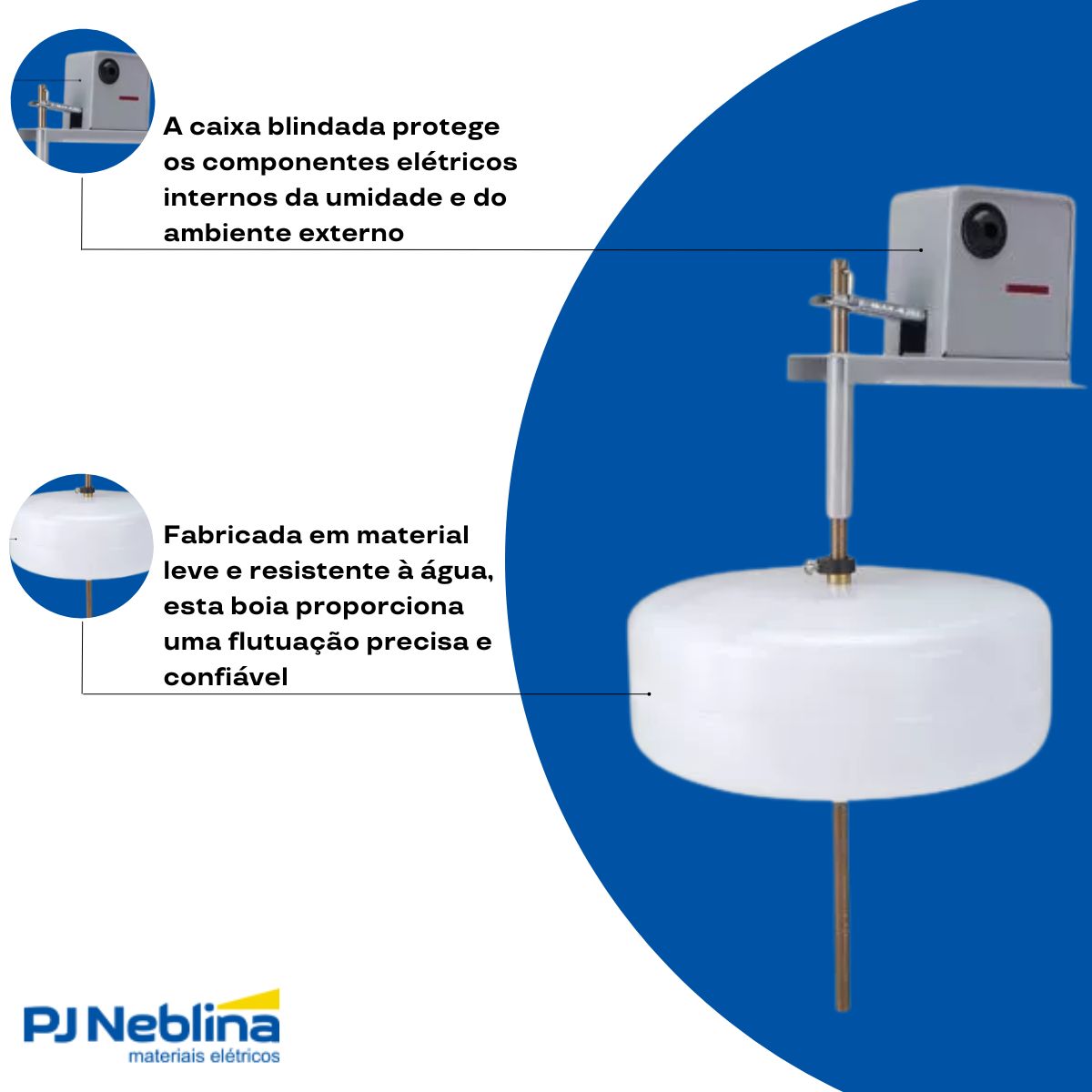 A caixa blindada protege os componentes elétricos internos da umidade e do ambiente externo

Fabricada em material leve e resistente à água, esta boia proporciona uma flutuação precisa e confiável

PJ Neblina
materiais elétricos