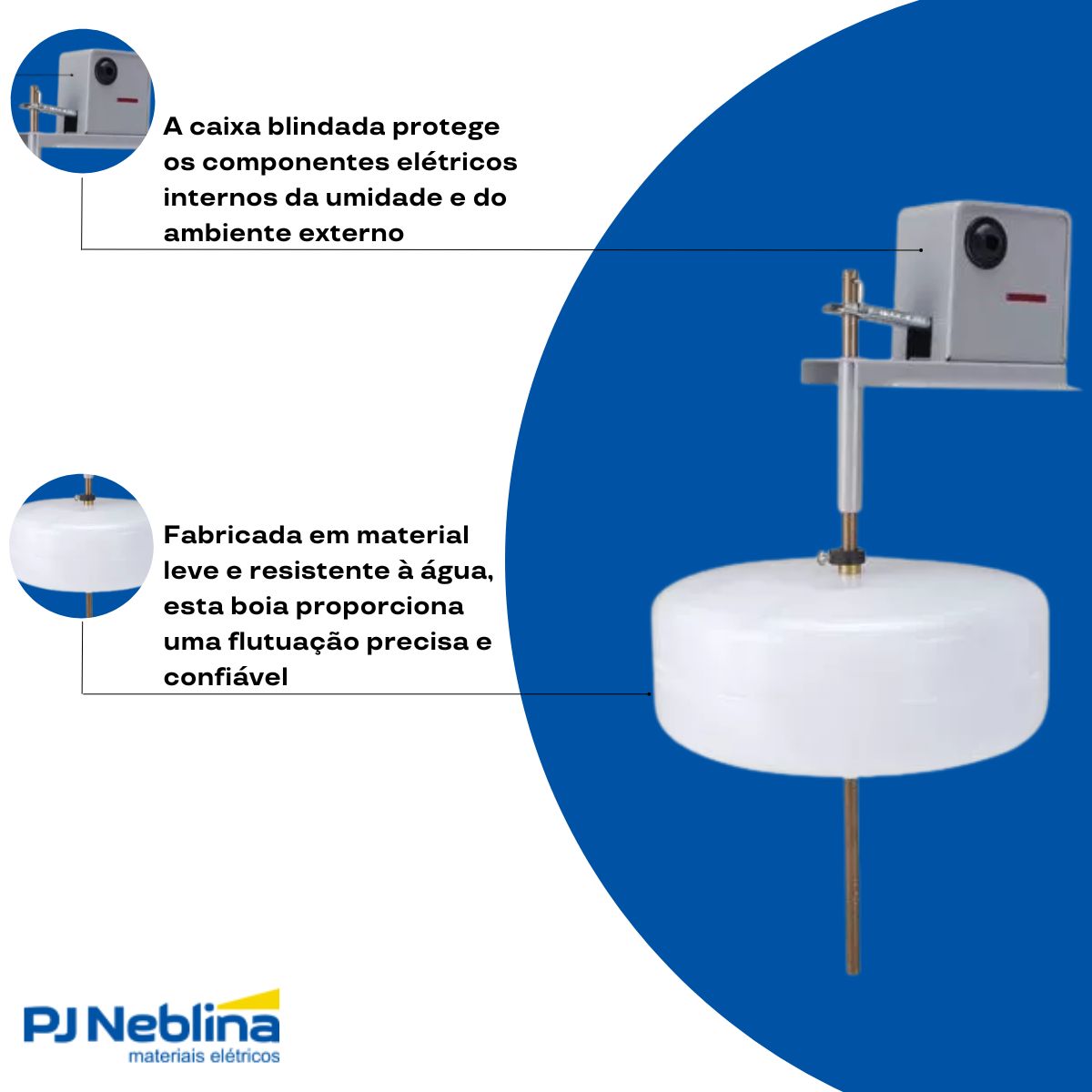 A caixa blindada protege os componentes elétricos internos da umidade e do ambiente externo

Fabricada em material leve e resistente à água, esta boia proporciona uma flutuação precisa e confiável

PJ Neblina
materiais elétricos