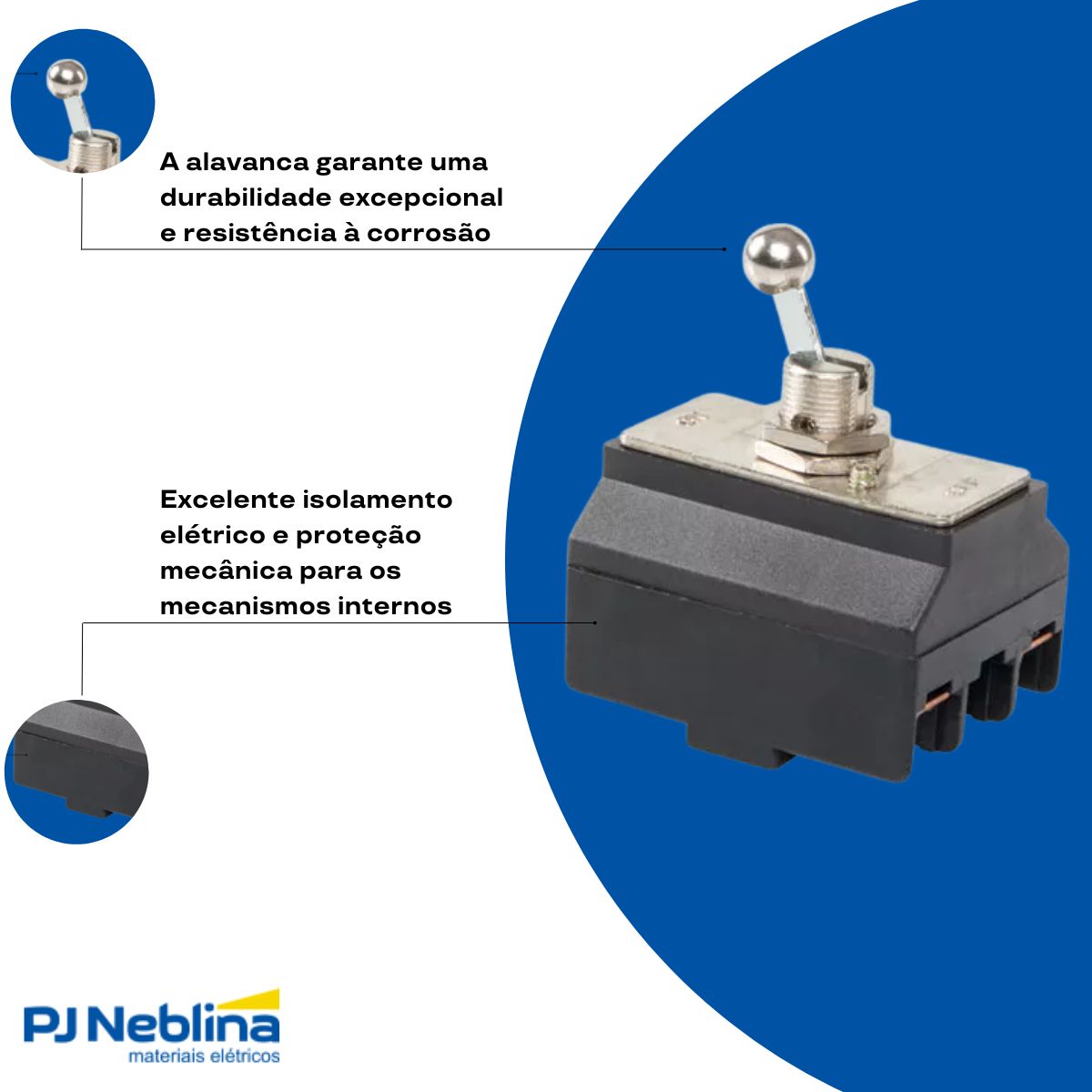 A alavanca garante uma durabilidade excepcional e resistência à corrosão

Excelente isolamento elétrico e proteção mecânica para os mecanismos internos

PJ Neblina
materiais elétricos