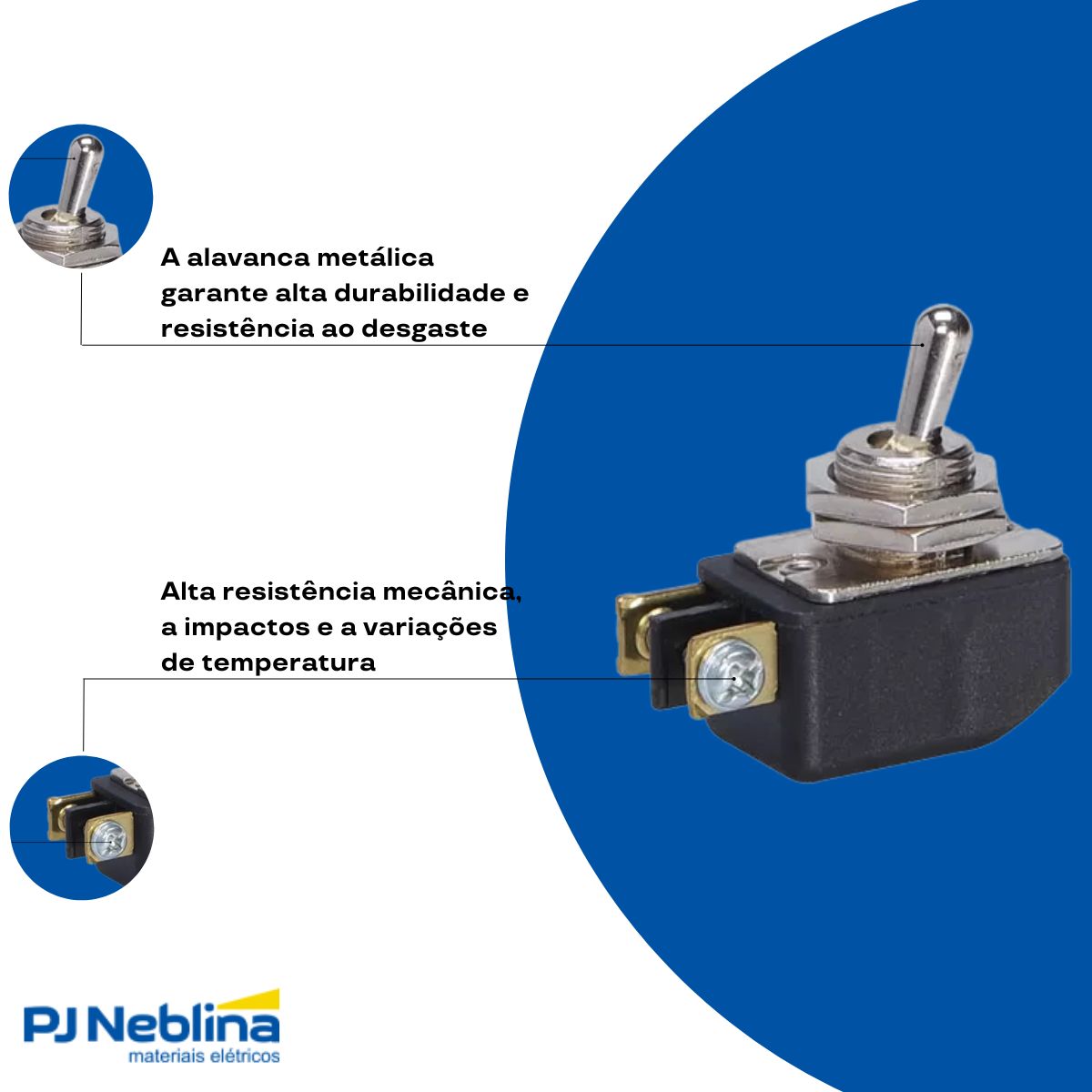 A alavanca metálica garante alta durabilidade e resistência ao desgaste

Alta resistência mecânica, a impactos e a variações de temperatura

PJ Neblina
materiais elétricos