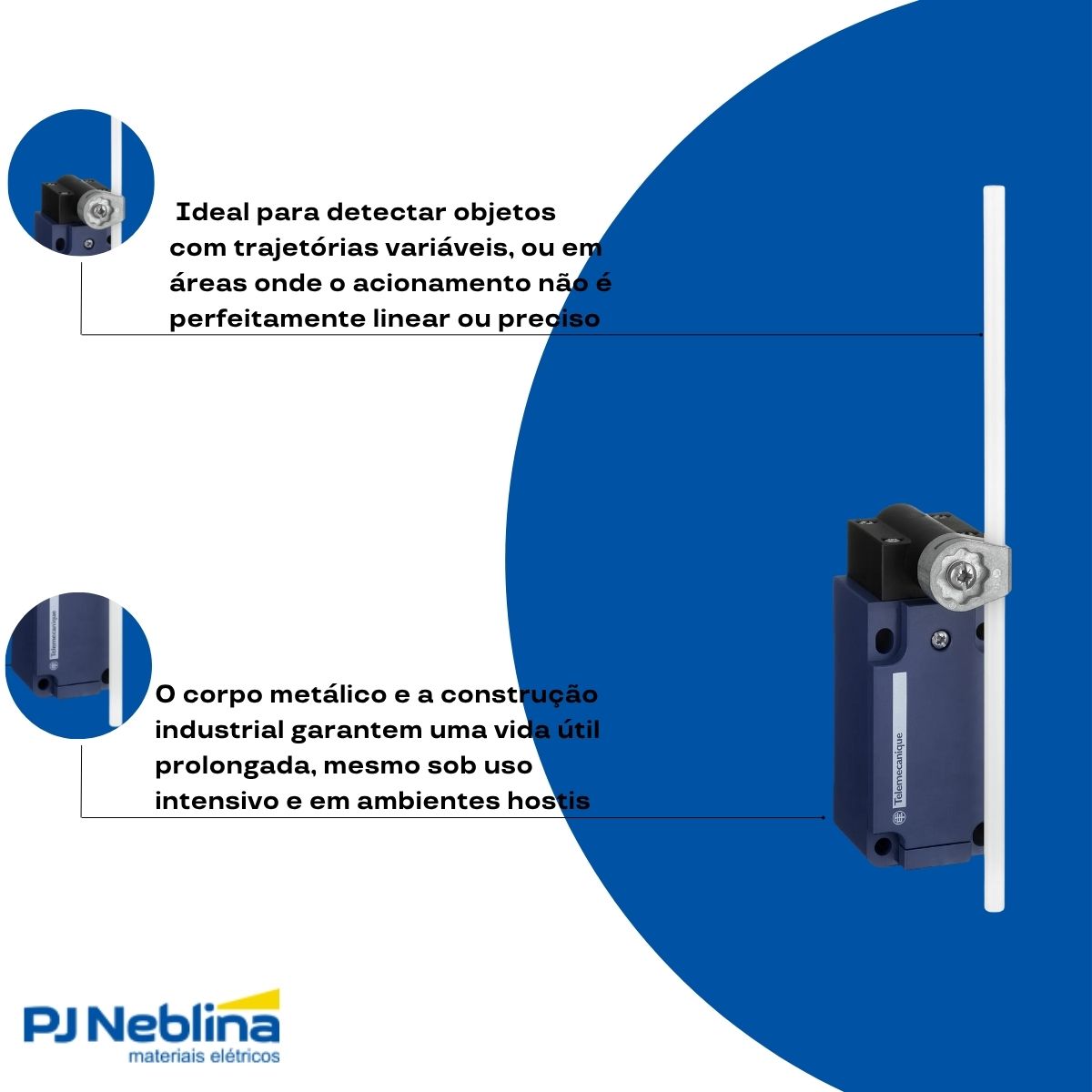 Ideal para detectar objetos com trajetórias variáveis, ou em áreas onde o acionamento não é perfeitamente linear ou preciso

Telemecanique

O corpo metálico e a construção industrial garantem uma vida útil prolongada, mesmo sob uso intensivo e em ambientes hostis

Telemecanique

PJ Neblina
materiais elétricos