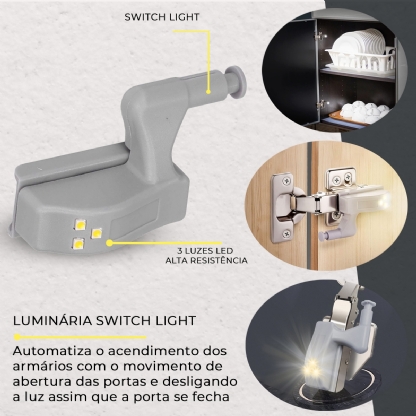 SWITCH LIGHT

3 LUZES LED
ALTA RESISTÊNCIA

LUMINÁRIA SWITCH LIGHT

Automatiza o acendimento dos armários com o movimento de abertura das portas e desligando a luz assim que a porta se fecha