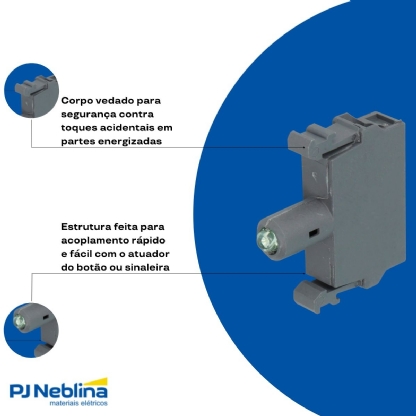 Corpo vedado para segurança contra toques acidentais em partes energizadas

Estrutura feita para acoplamento rápido e fácil com o atuador do botão ou sinaleira

PJ Neblina
materiais elétricos