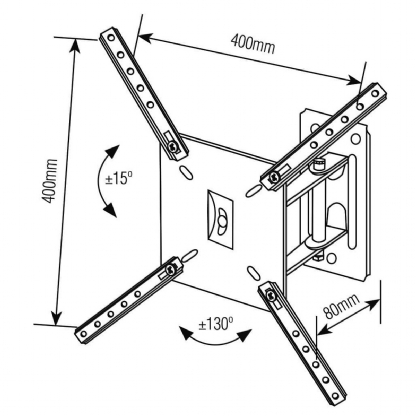 400mm

400mm

±15º

±130º

80mm