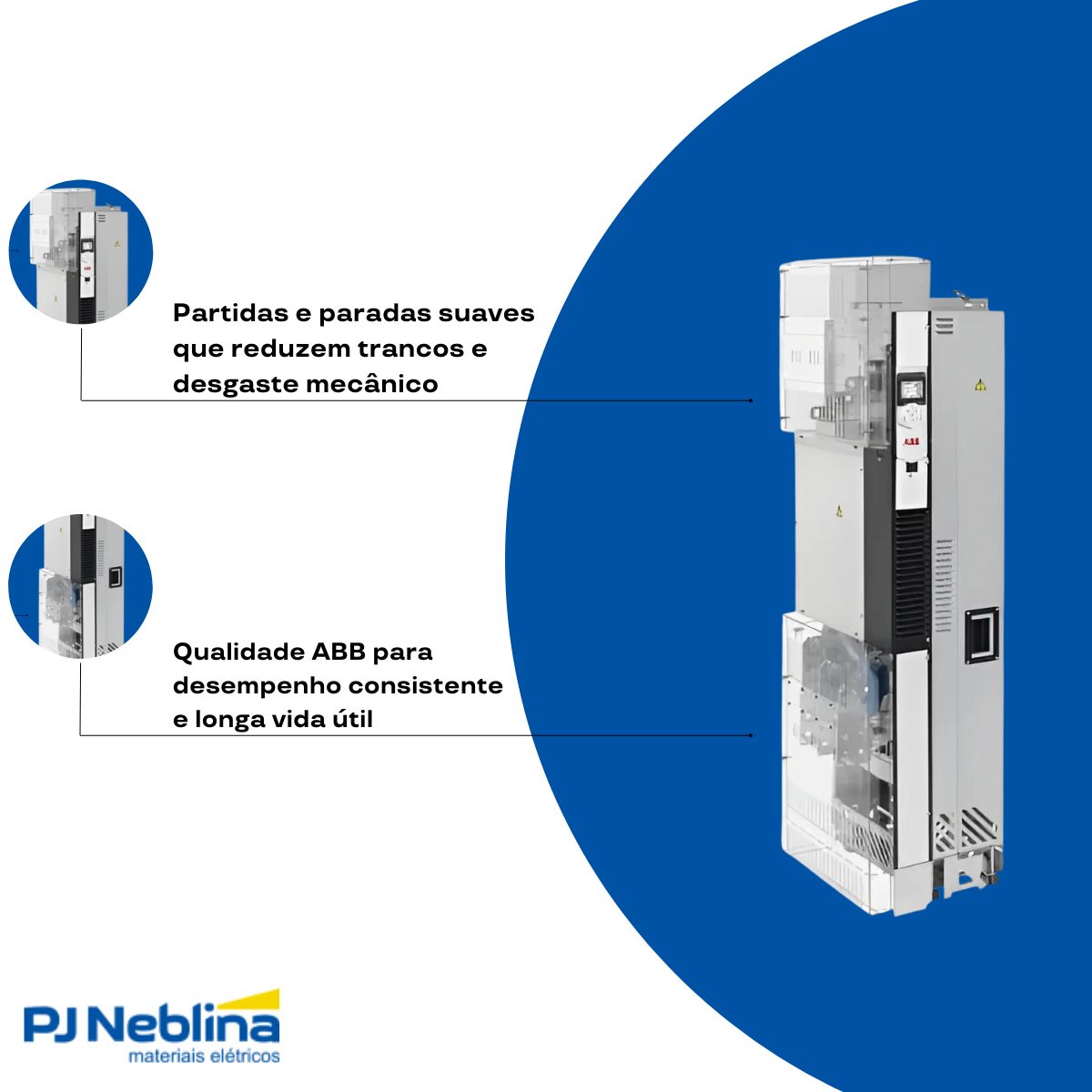 Partidas e paradas suaves que reduzem trancos e desgaste mecânico

Qualidade ABB para desempenho consistente e longa vida útil

ABB

PJ Neblina
materiais elétricos