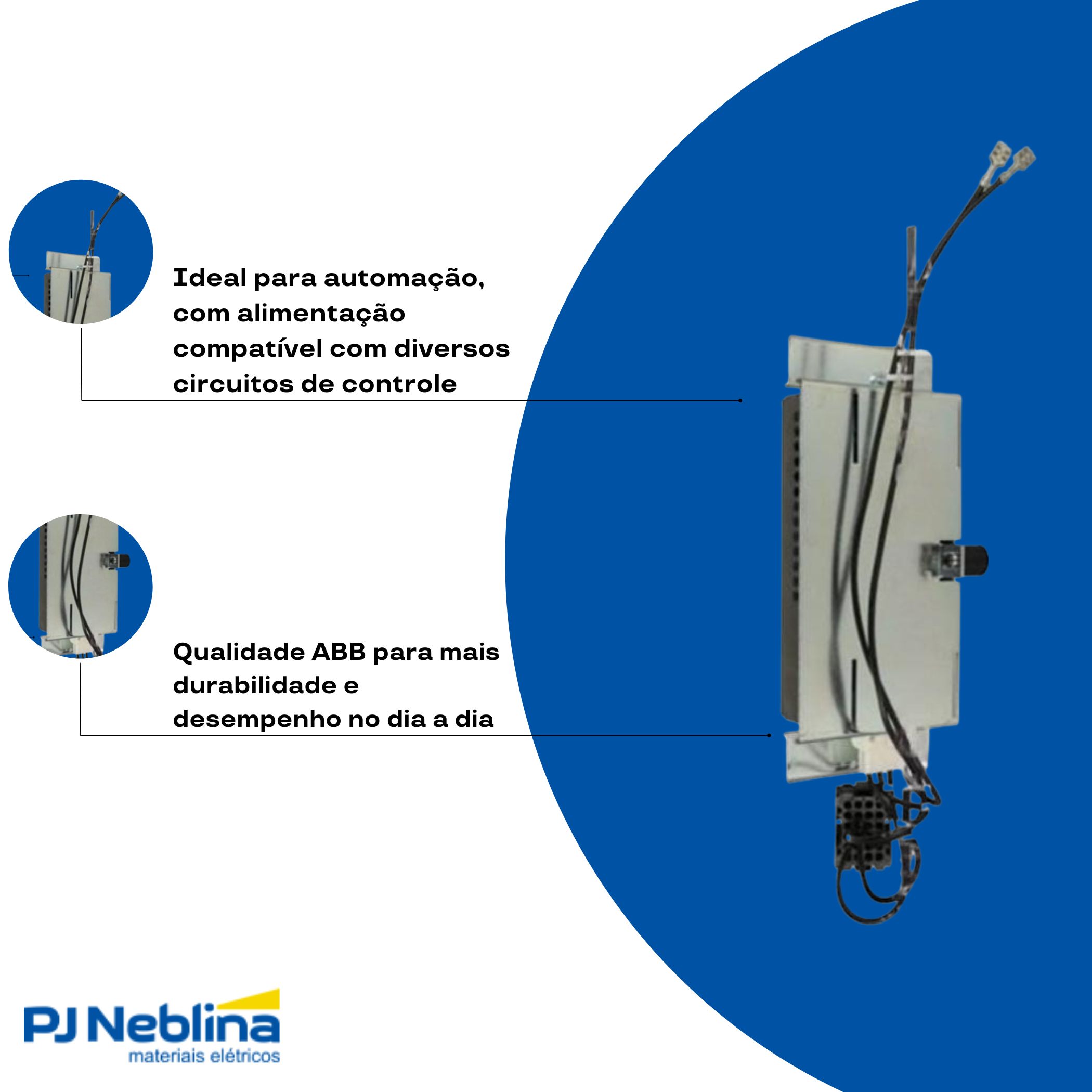 Ideal para automação, com alimentação compatível com diversos circuitos de controle

Qualidade ABB para mais durabilidade e desempenho no dia a dia

PJ Neblina
materiais elétricos