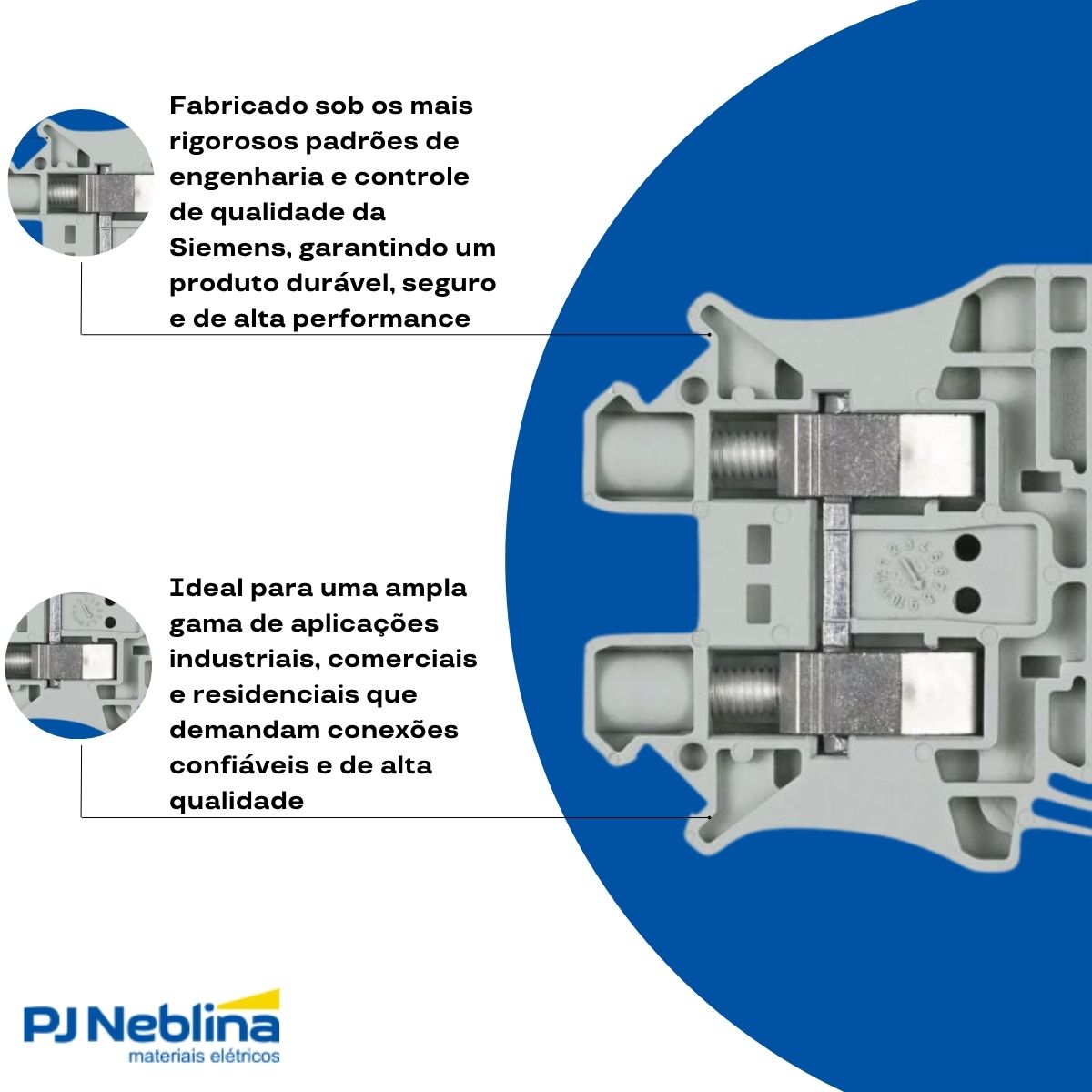 Fabricado sob os mais rigorosos padrões de engenharia e controle de qualidade da Siemens, garantindo um produto durável, seguro e de alta performance

Ideal para uma ampla gama de aplicações industriais, comerciais e residenciais que demandam conexões confiáveis e de alta qualidade

PJ Neblina
materiais elétricos