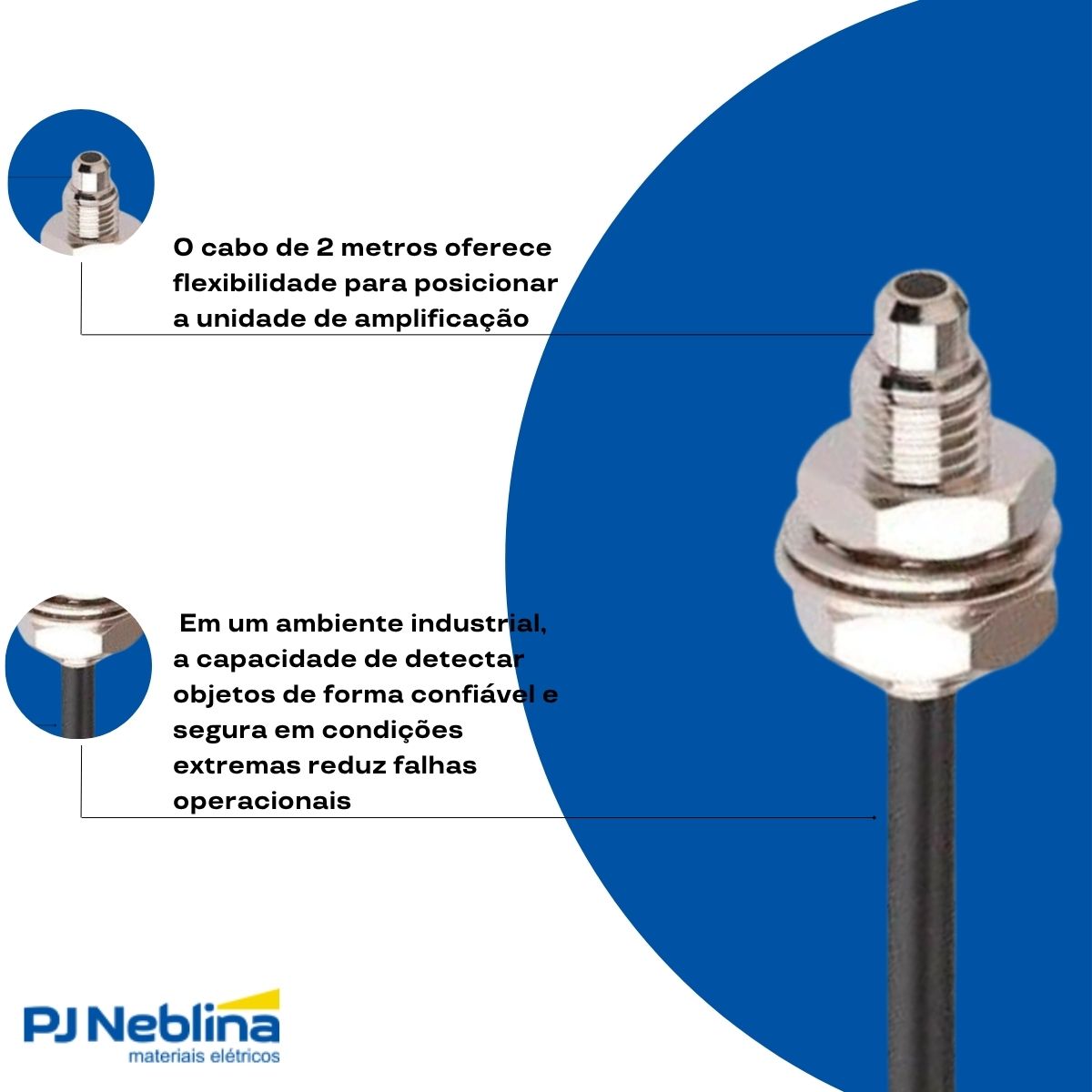 O cabo de 2 metros oferece flexibilidade para posicionar a unidade de amplificação

Em um ambiente industrial, a capacidade de detectar objetos de forma confiável e segura em condições extremas reduz falhas operacionais

PJ Neblina
materiais elétricos