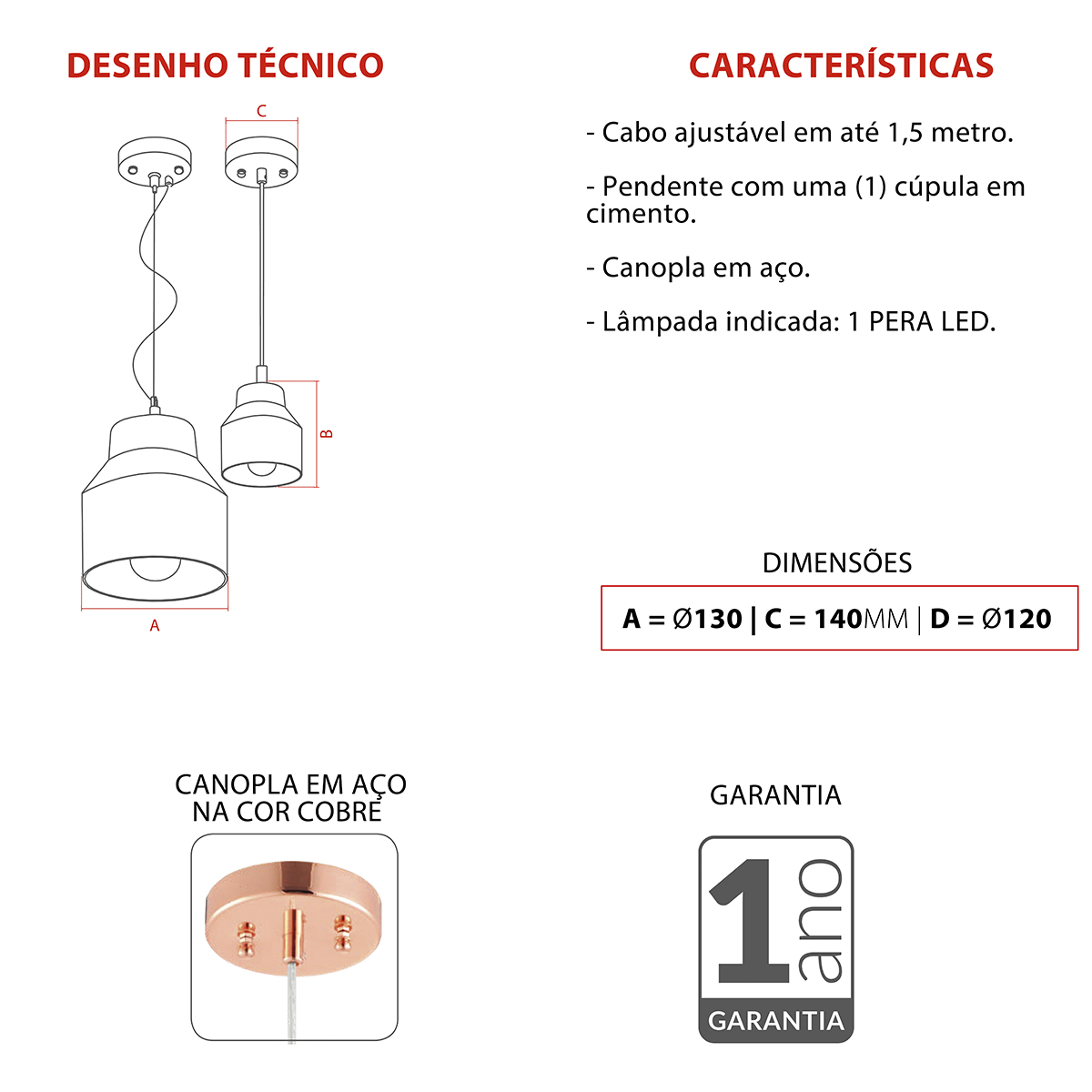 DESENHO TÉCNICO

C

B

A

CARACTERÍSTICAS

- Cabo ajustável em até 1,5 metro.

- Pendente com uma (1) cúpula em cimento.

- Canopla em aço.

- Lâmpada indicada: 1 PERA LED.

DIMENSÕES

A = Ø130 | C = 140MM | D = Ø120

CANOPLA EM AÇO NA COR COBRE

GARANTIA

1 ano

GARANTIA