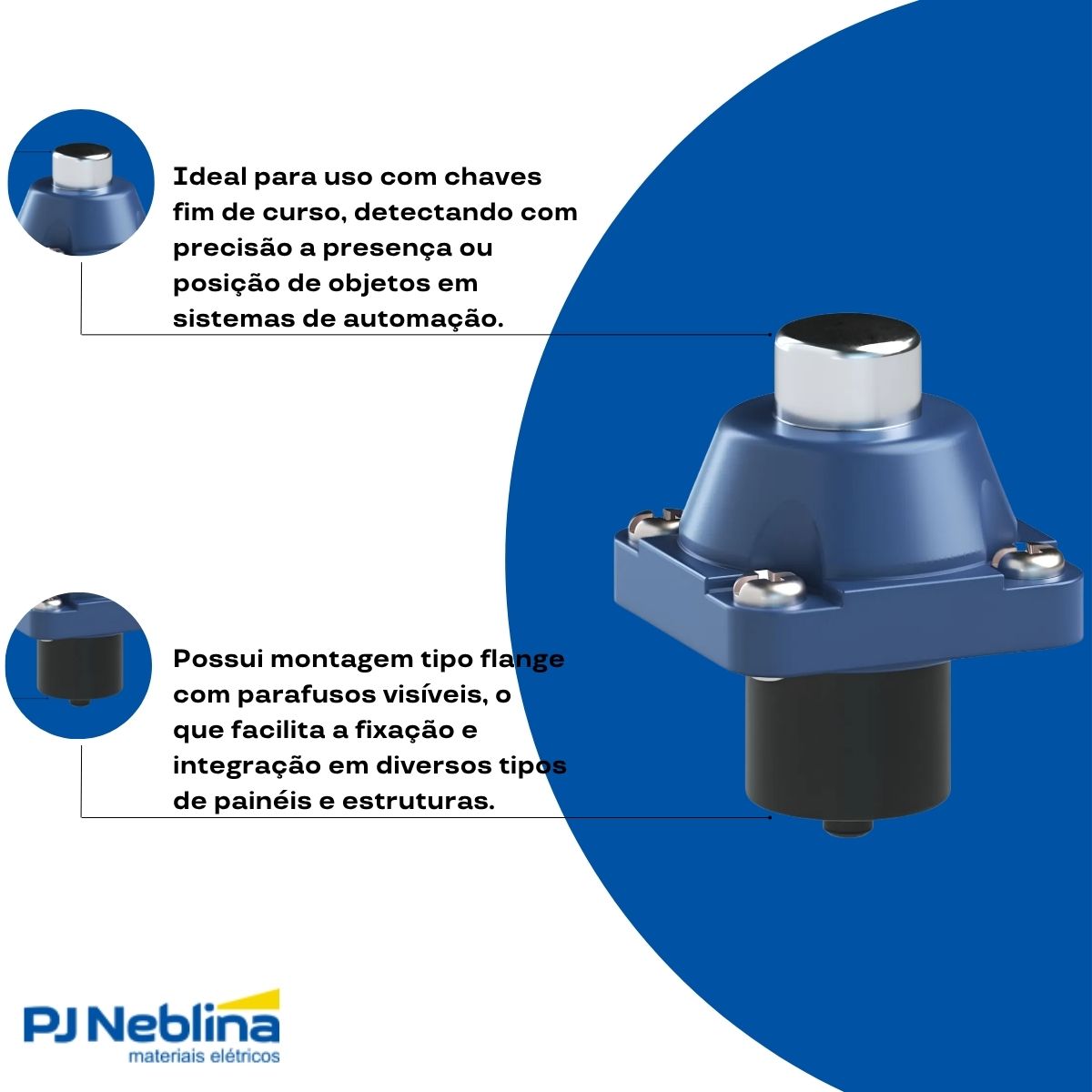 Ideal para uso com chaves fim de curso, detectando com precisão a presença ou posição de objetos em sistemas de automação.

Possui montagem tipo flange com parafusos visíveis, o que facilita a fixação e integração em diversos tipos de painéis e estruturas.

PJ Neblina
materiais elétricos