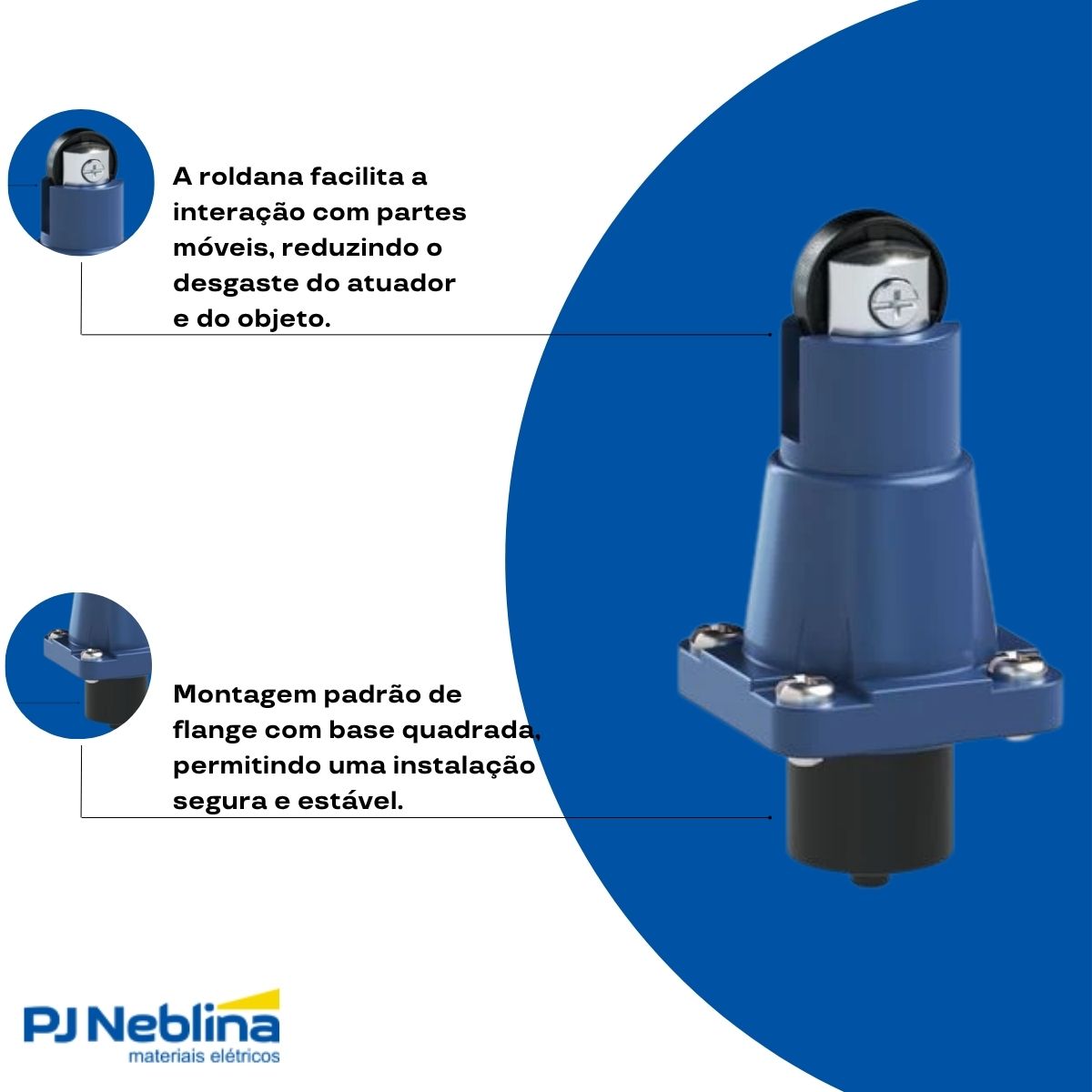 A roldana facilita a interação com partes móveis, reduzindo o desgaste do atuador e do objeto.

Montagem padrão de flange com base quadrada, permitindo uma instalação segura e estável.

PJ Neblina
materiais elétricos