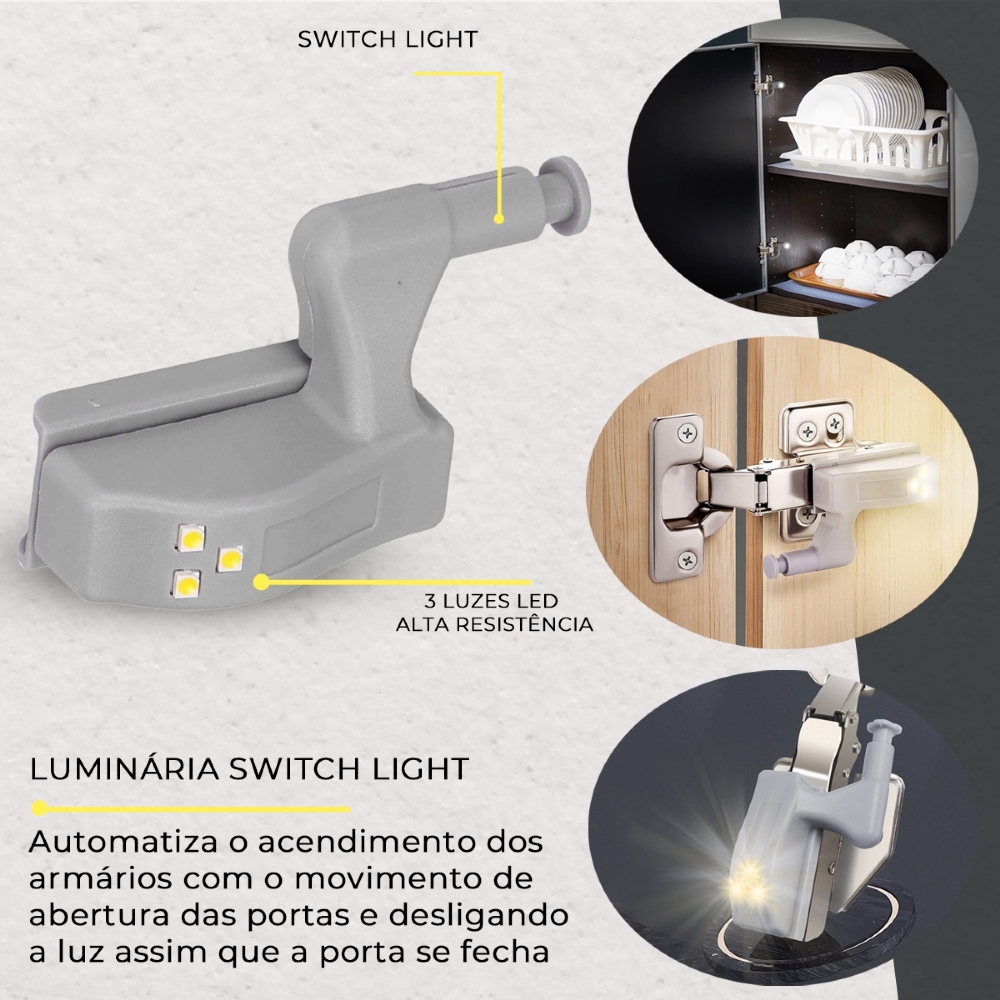 SWITCH LIGHT

3 LUZES LED
ALTA RESISTÊNCIA

LUMINÁRIA SWITCH LIGHT

Automatiza o acendimento dos armários com o movimento de abertura das portas e desligando a luz assim que a porta se fecha