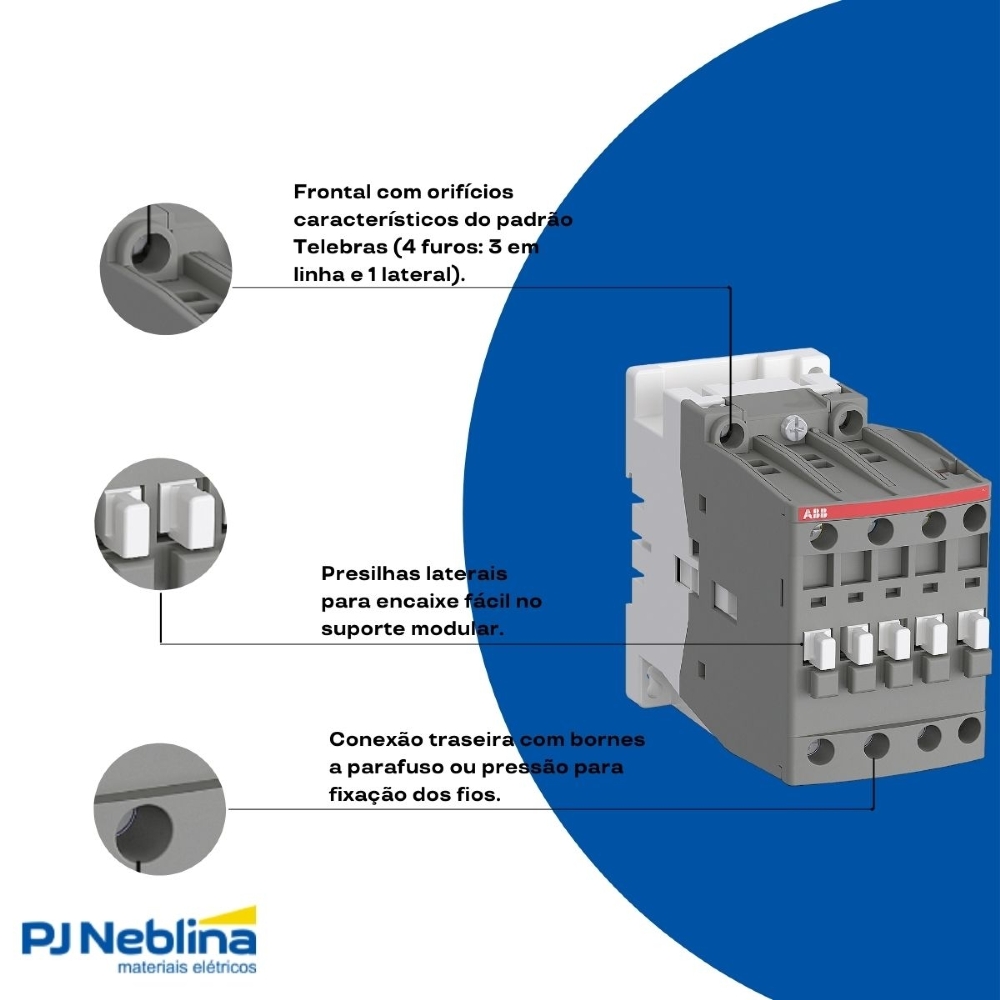 Frontal com orifícios característicos do padrão Telebras (4 furos: 3 em linha e 1 lateral).

ABB

Presilhas laterais para encaixe fácil no suporte modular.

Conexão traseira com bornes a parafuso ou pressão para fixação dos fios.

PJ Neblina
materiais elétricos