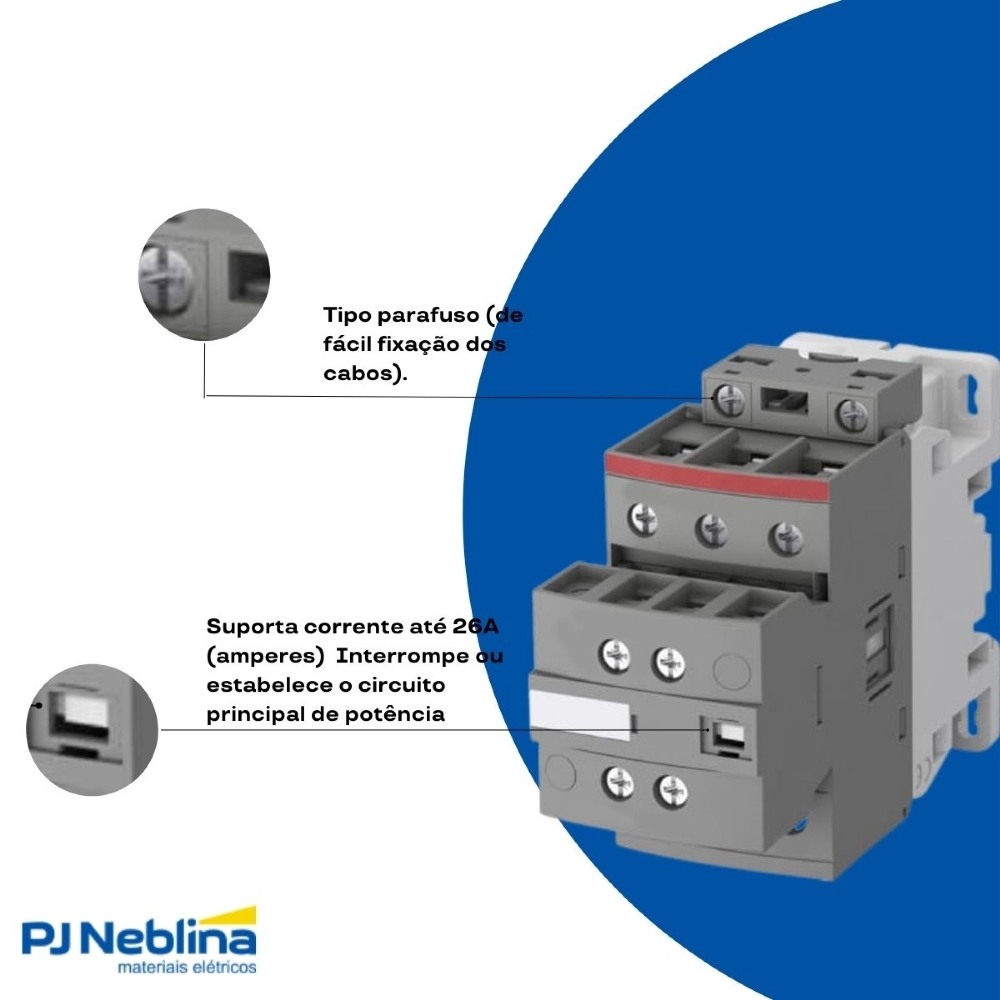 Tipo parafuso (de fácil fixação dos cabos).

Suporta corrente até 26A (amperes) Interrompe ou estabelece o circuito principal de potência

PJ Neblina
materiais elétricos