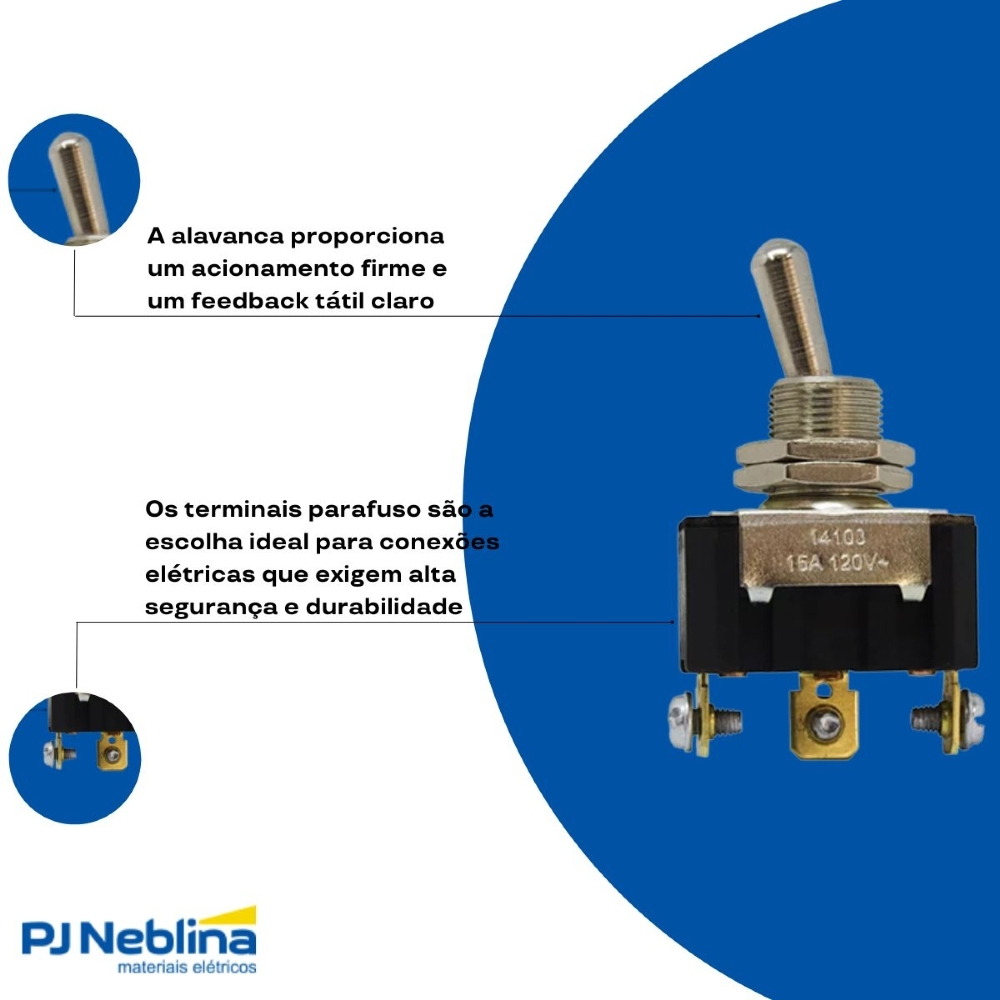 A alavanca proporciona um acionamento firme e um feedback tátil claro

Os terminais parafuso são a escolha ideal para conexões elétricas que exigem alta segurança e durabilidade

14103
15A 120V~

PJ Neblina
materiais elétricos