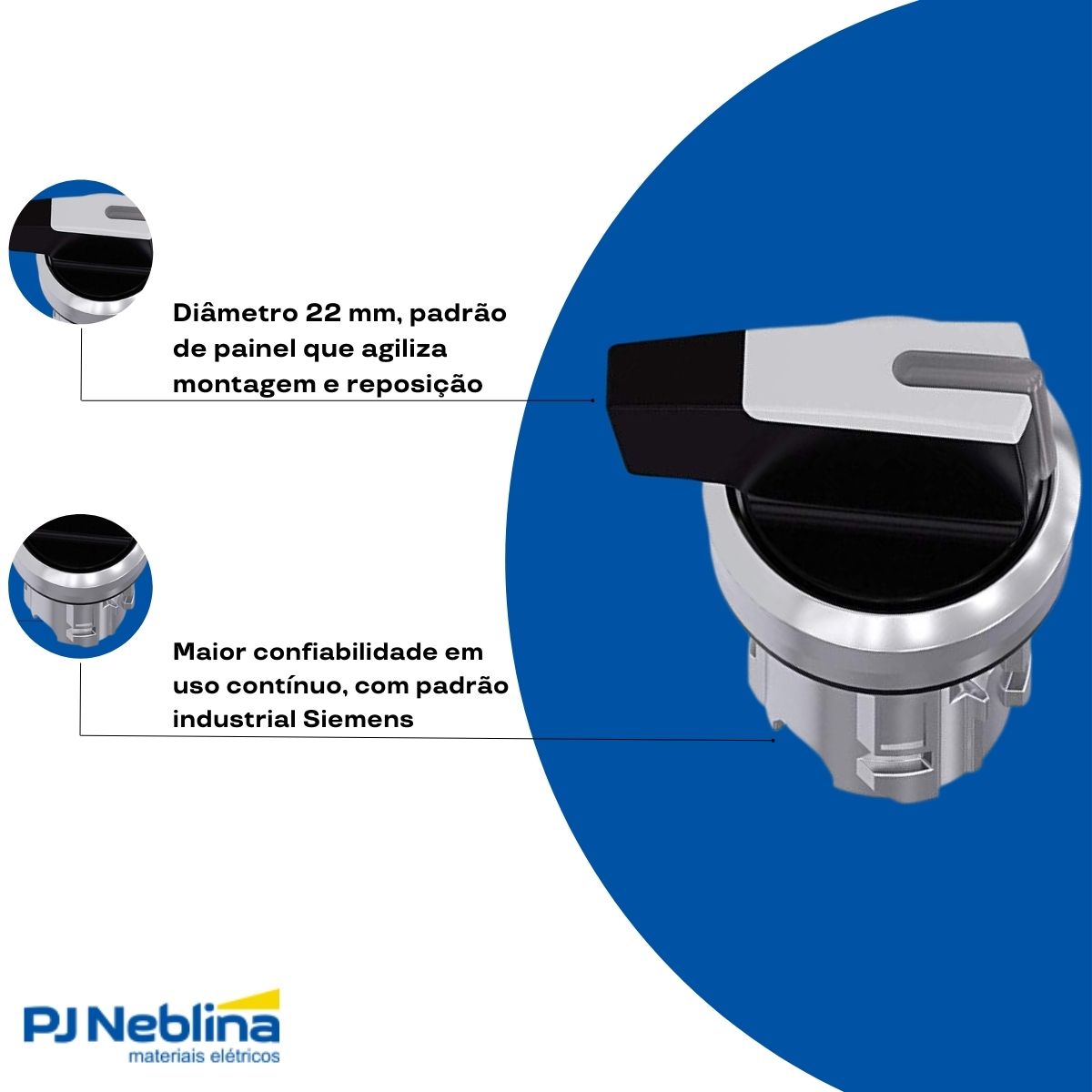 Diâmetro 22 mm, padrão de painel que agiliza montagem e reposição

Maior confiabilidade em uso contínuo, com padrão industrial Siemens

PJ Neblina
materiais elétricos