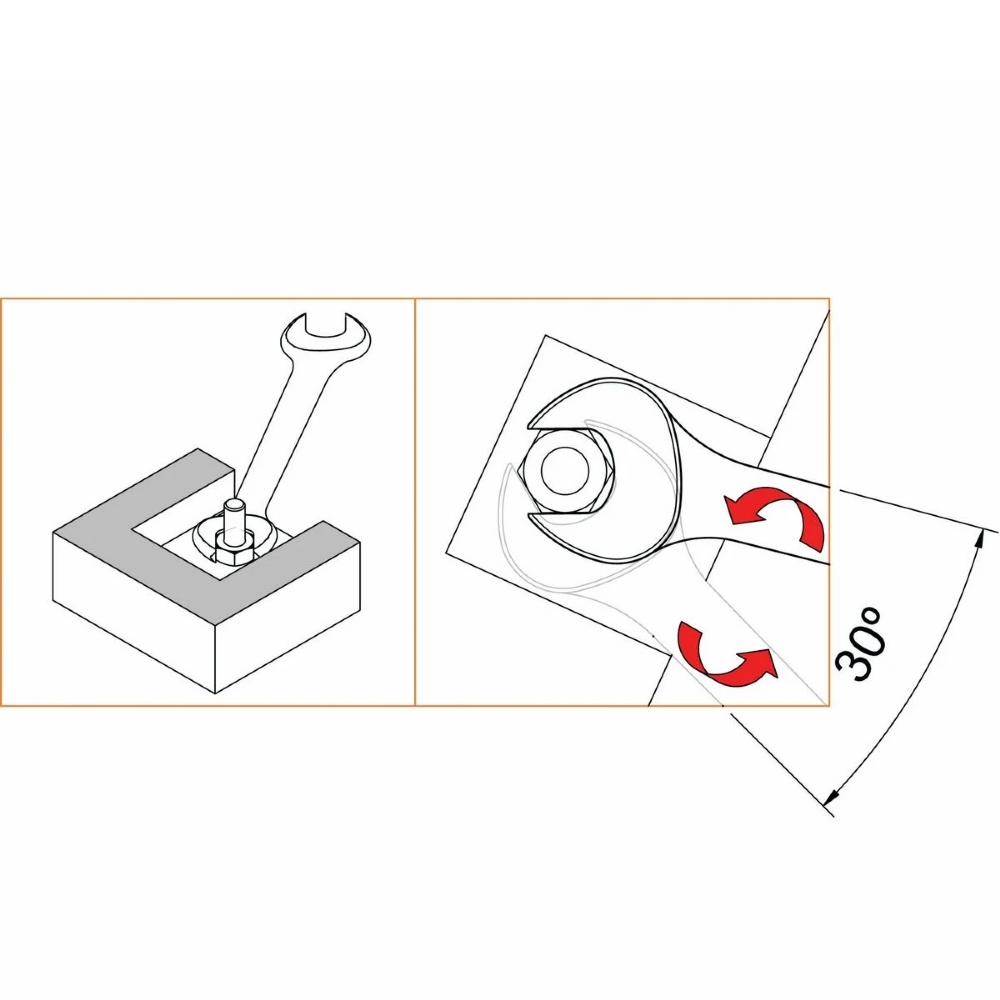 30°